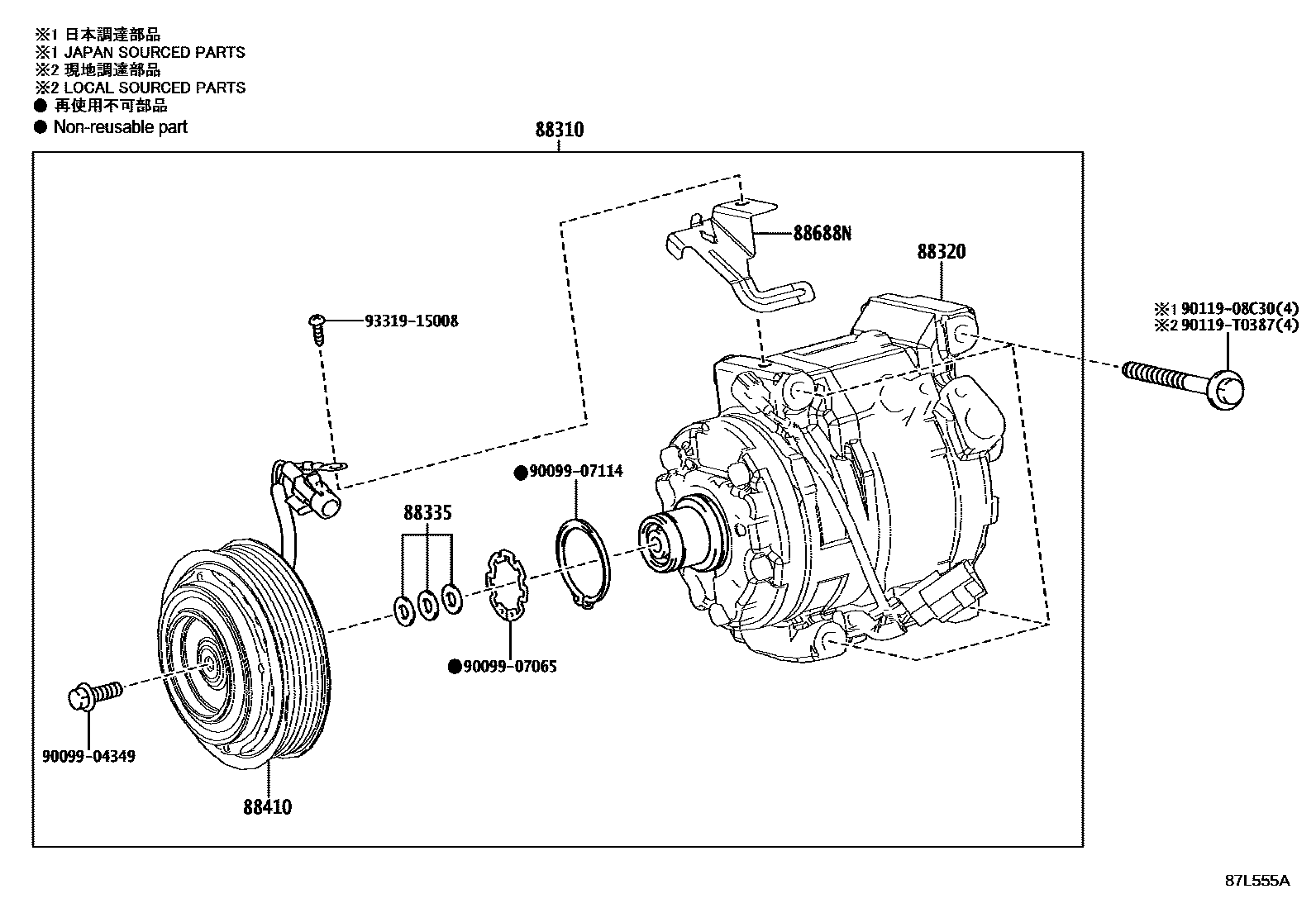 ※1 日本調達部品
※1 JAPAN SOURCED PARTS
※2 現地調達部品
※2 LOCAL SOURCED PARTS
● 再使用不可部品
● Non-reusable part

88310

88688N

88320

※1 90119-08C30(4)
※2 90119-T0387(4)

93319-15008

●90099-07114

88335

●90099-07065

90099-04349

88410

87L555A