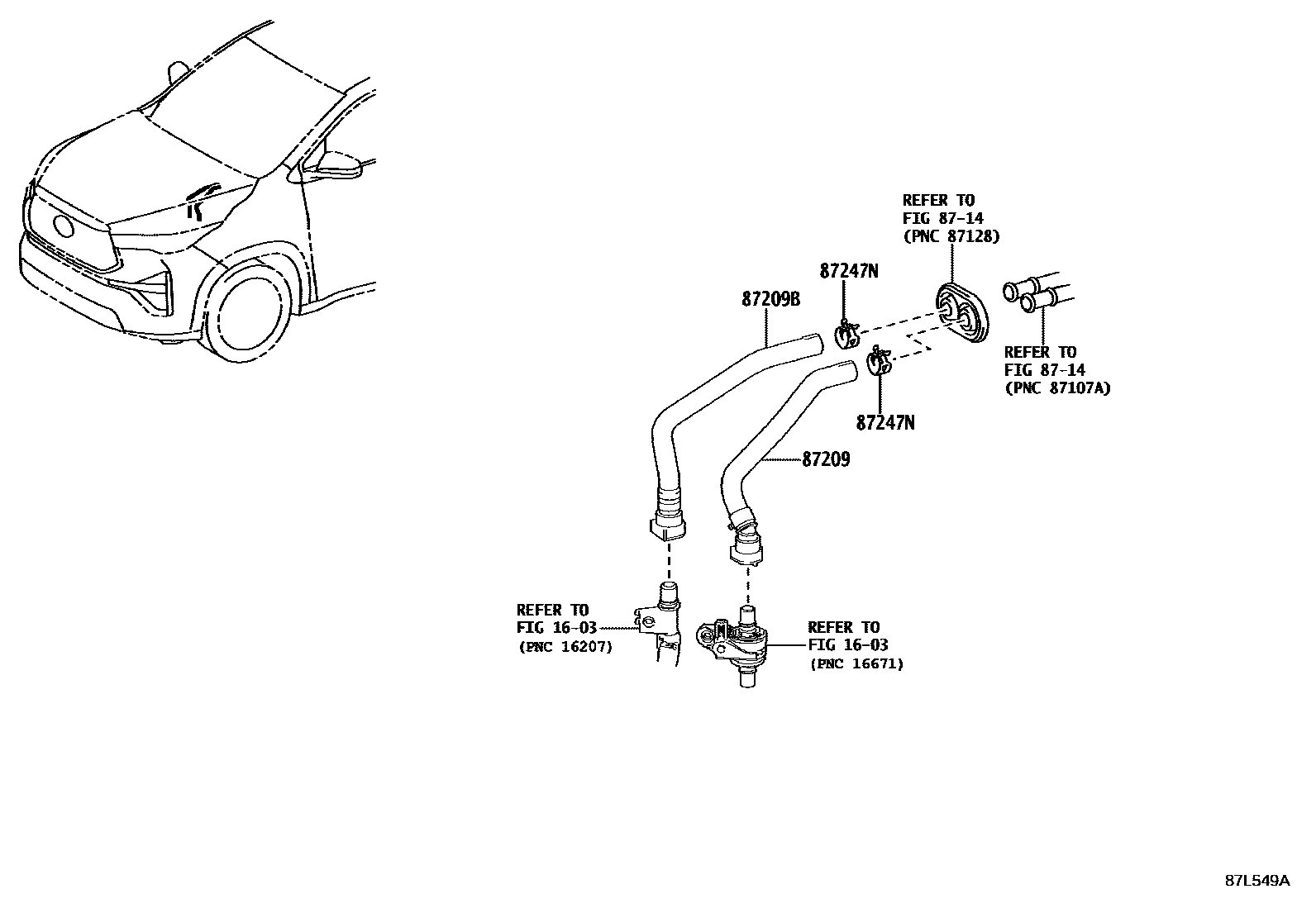 REFER TO
FIG 87-14
(PNC 87128)

87247N

87209B

REFER TO
FIG 87-14
(PNC 87107A)

87247N

87209

REFER TO
FIG 16-03
(PNC 16207)

REFER TO
FIG 16-03
(PNC 16671)

87L549A