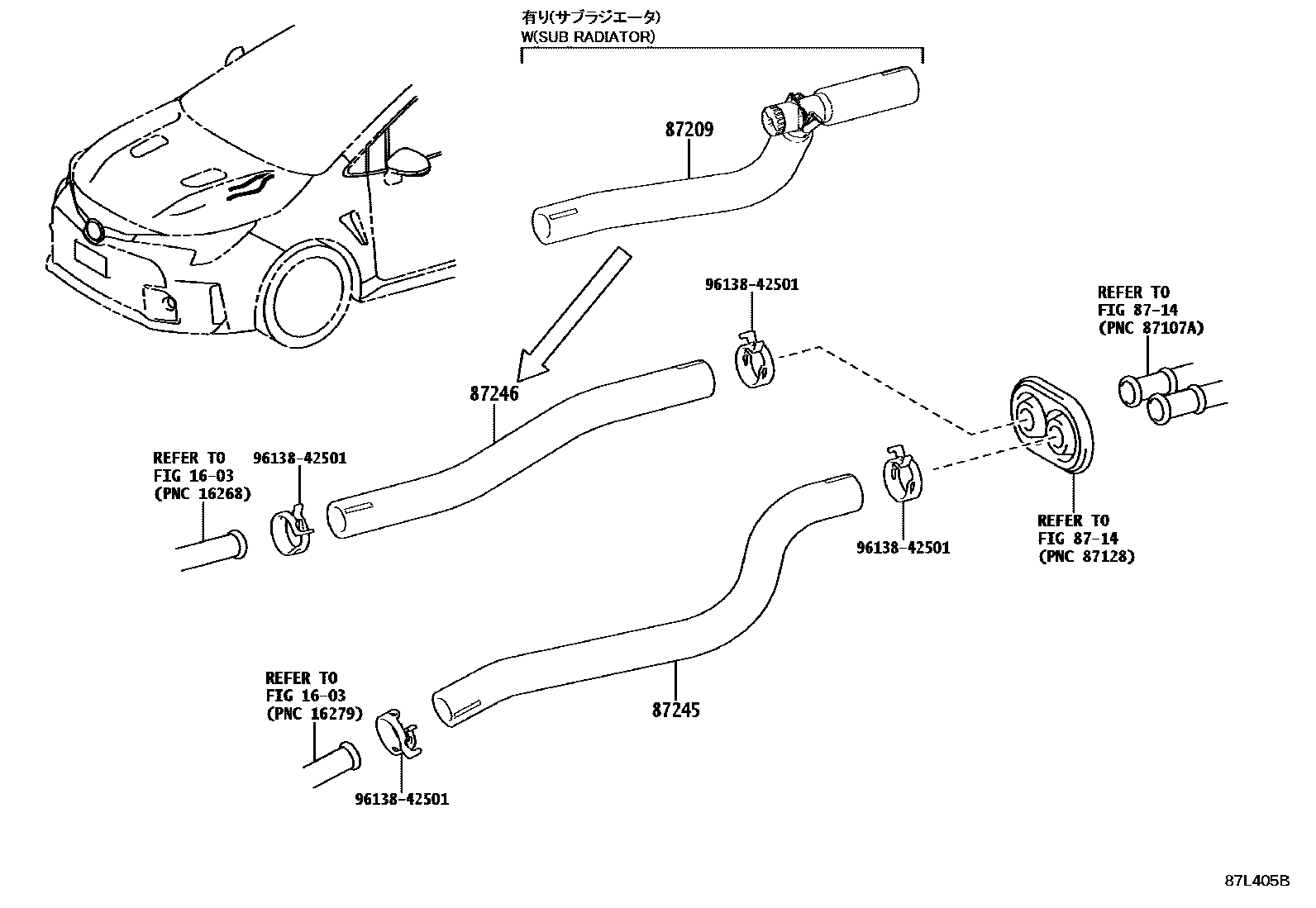 有り(サブラジエータ)
W(SUB RADIATOR)

87209

96138-42501

REFER TO
FIG 87-14
(PNC 87107A)

87246

REFER TO
FIG 16-03
(PNC 16268)

96138-42501

96138-42501

REFER TO
FIG 87-14
(PNC 87128)

REFER TO
FIG 16-03
(PNC 16279)

87245

96138-42501

87L405B