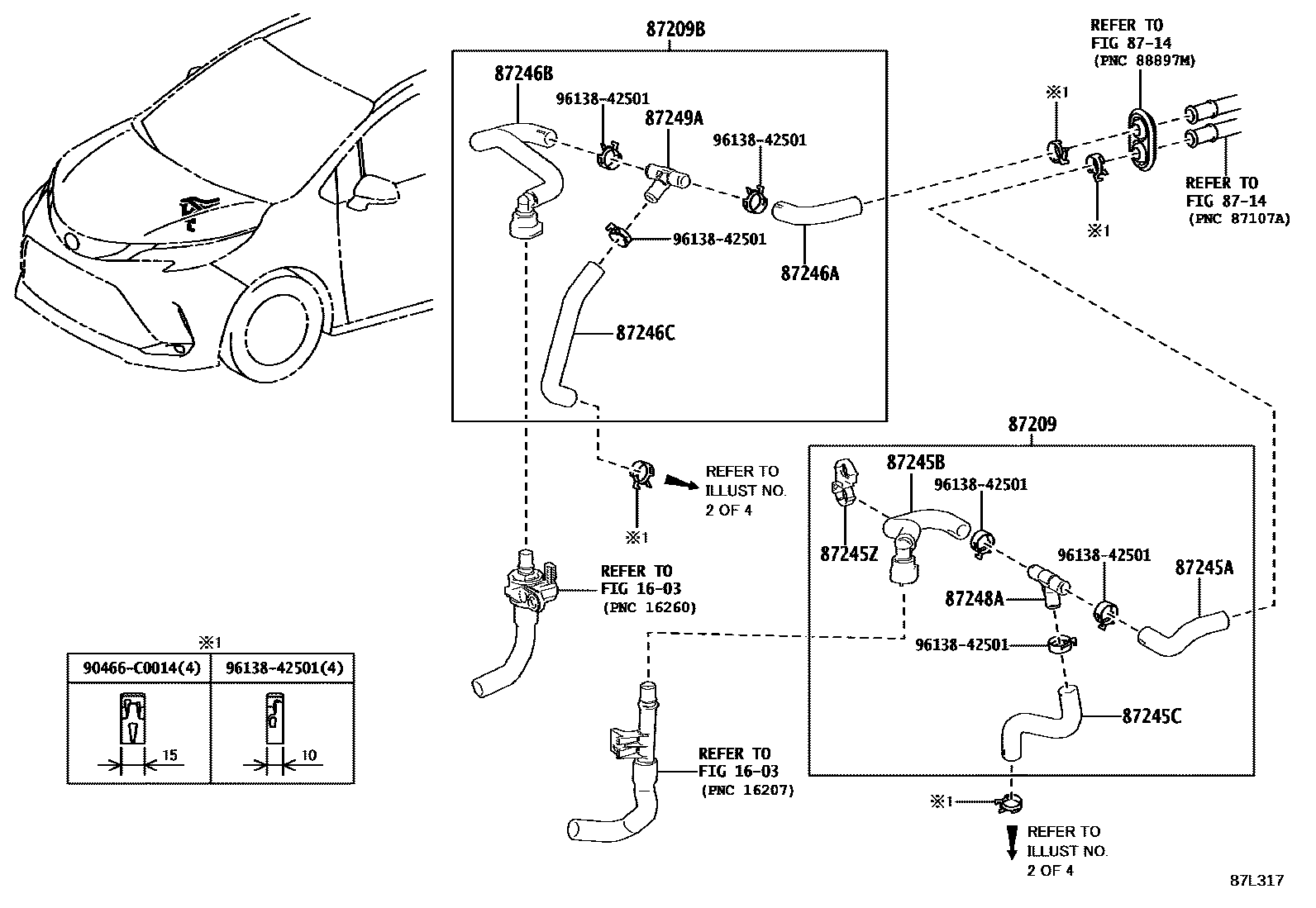 87209B

87246B

96138-42501

87249A

96138-42501

96138-42501

87246A

87246C

REFER TO
FIG 87-14
(PNC 88897M)

※1

※1

REFER TO
FIG 87-14
(PNC 87107A)

REFER TO
ILLUST NO.
2 OF 4

※1

REFER TO
FIG 16-03
(PNC 16260)

87209

87245B

96138-42501

87245Z

96138-42501

87245A

87248A

96138-42501

87245C

REFER TO
FIG 16-03
(PNC 16207)

※1

REFER TO
ILLUST NO.
2 OF 4

※1

| 90466-C0014(4) | 96138-42501(4) |
|---|---|
| 15 | 10 |

87L317