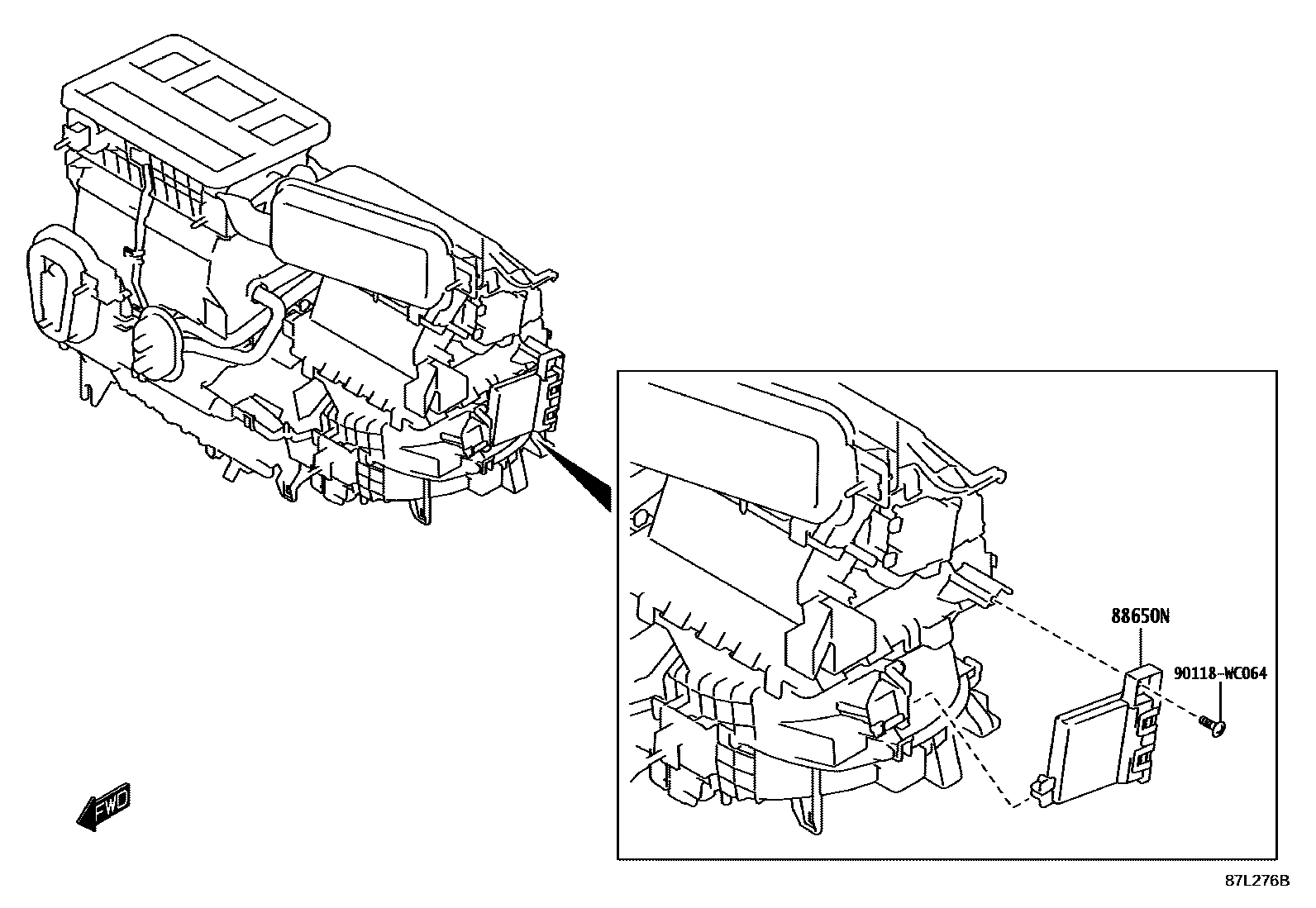 88650N

90118-WC064

FWD

87L276B