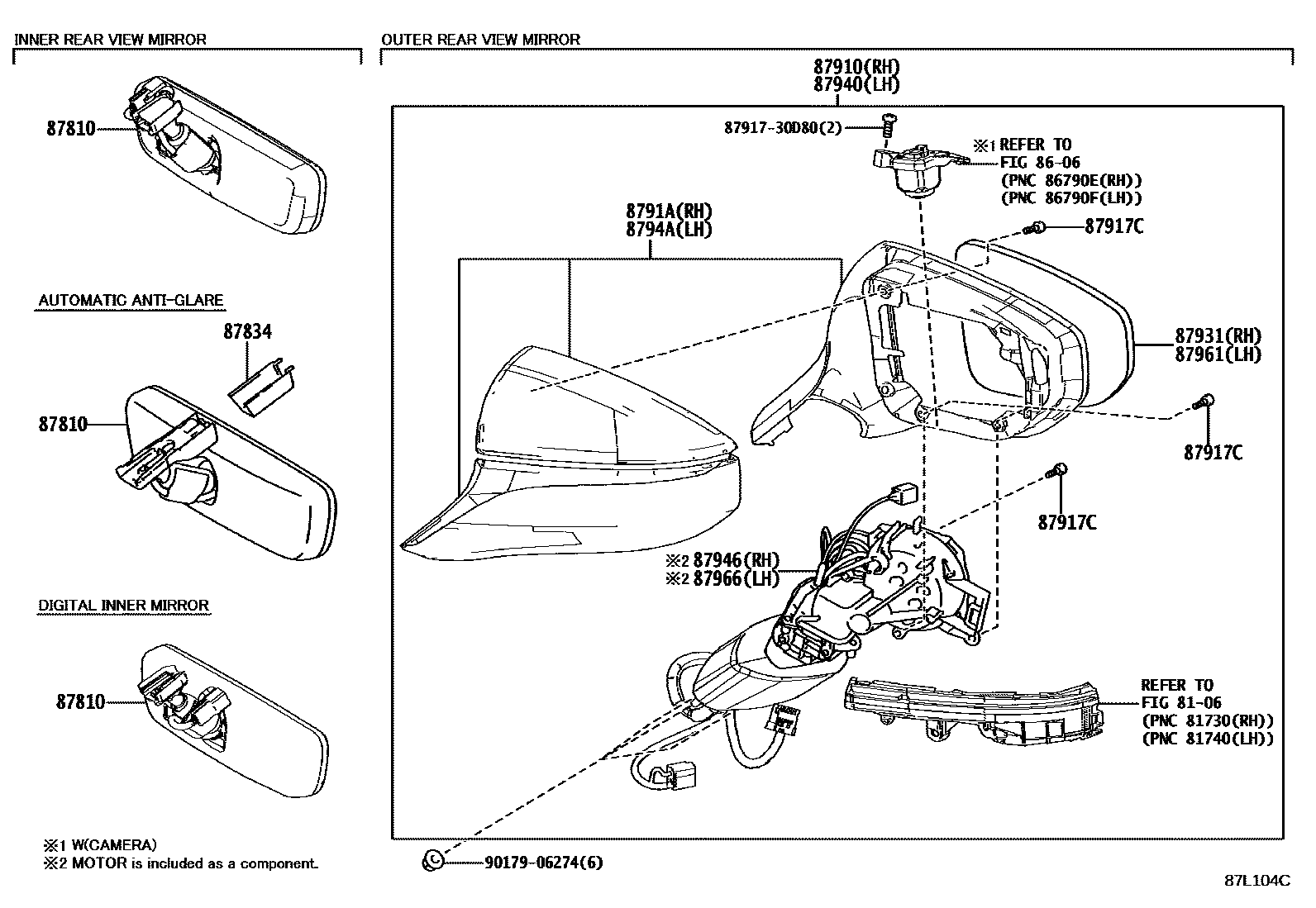 INNER REAR VIEW MIRROR

87810

AUTOMATIC ANTI-GLARE

87834

87810

DIGITAL INNER MIRROR

87810

※1 W(CAMERA)
※2 MOTOR is included as a component.

OUTER REAR VIEW MIRROR

87910(RH)
87940(LH)

87917-30D80(2)

※1 REFER TO
FIG 86-06
(PNC 86790E(RH))
(PNC 86790F(LH))

8791A(RH)
8794A(LH)

87917C

87931(RH)
87961(LH)

87917C

87917C

※2 87946(RH)
※2 87966(LH)

REFER TO
FIG 81-06
(PNC 81730(RH))
(PNC 81740(LH))

90179-06274(6)

87L104C