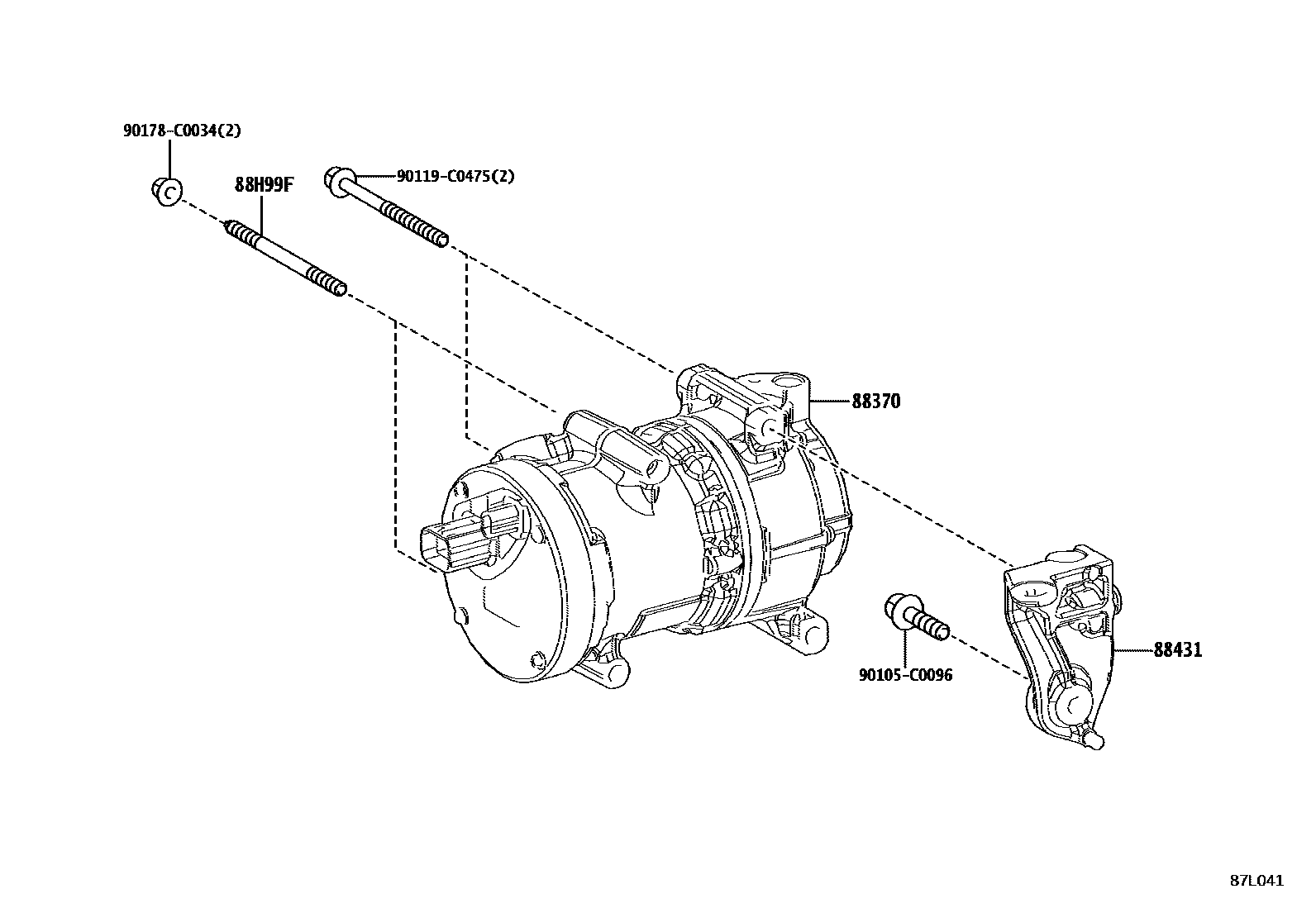 90178-C0034(2)

88H99F

90119-C0475(2)

88370

90105-C0096

88431

87L041