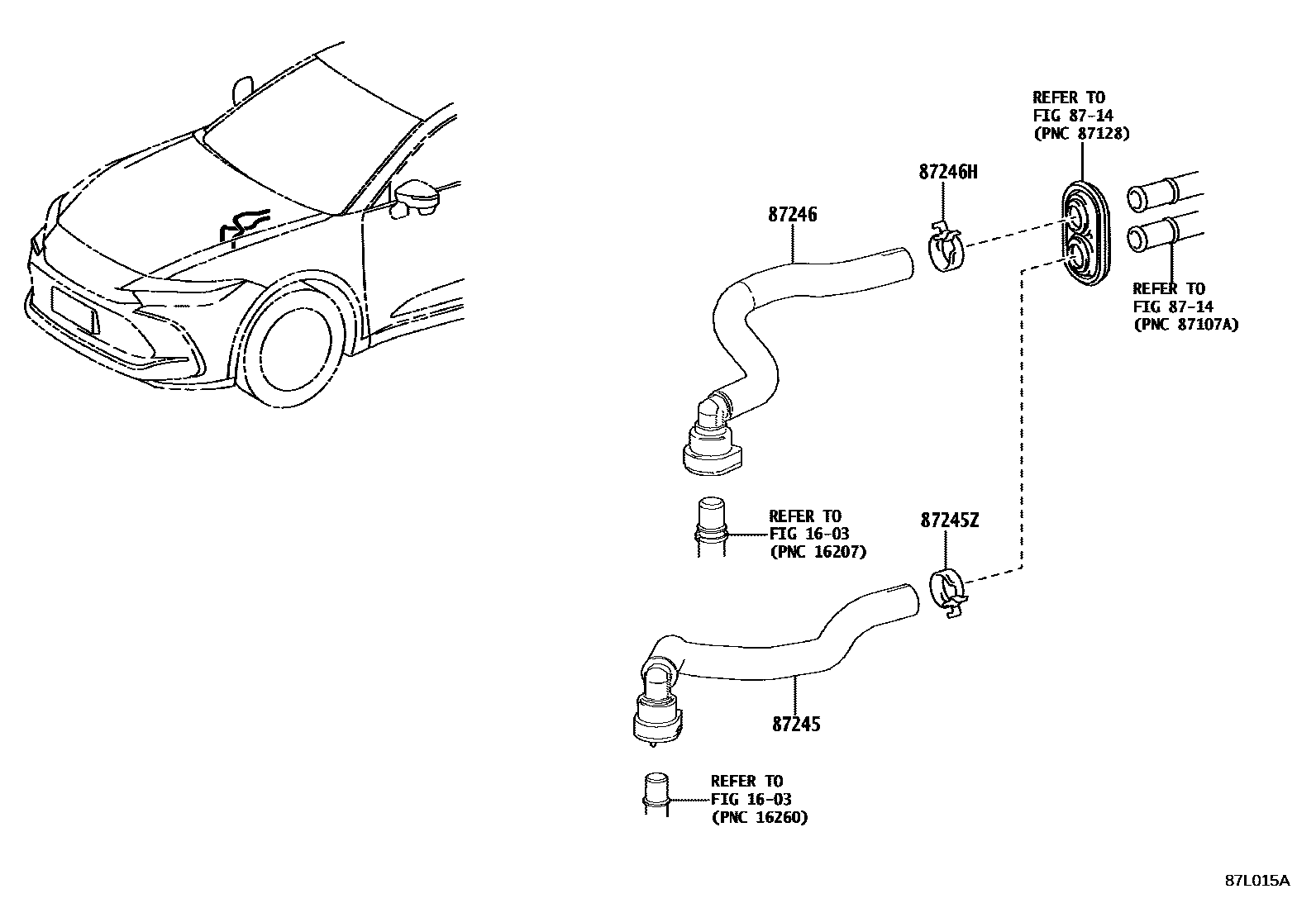 REFER TO
FIG 87-14
(PNC 87128)

87246H

87246

REFER TO
FIG 87-14
(PNC 87107A)

REFER TO
FIG 16-03
(PNC 16207)

87245Z

87245

REFER TO
FIG 16-03
(PNC 16260)

87L015A