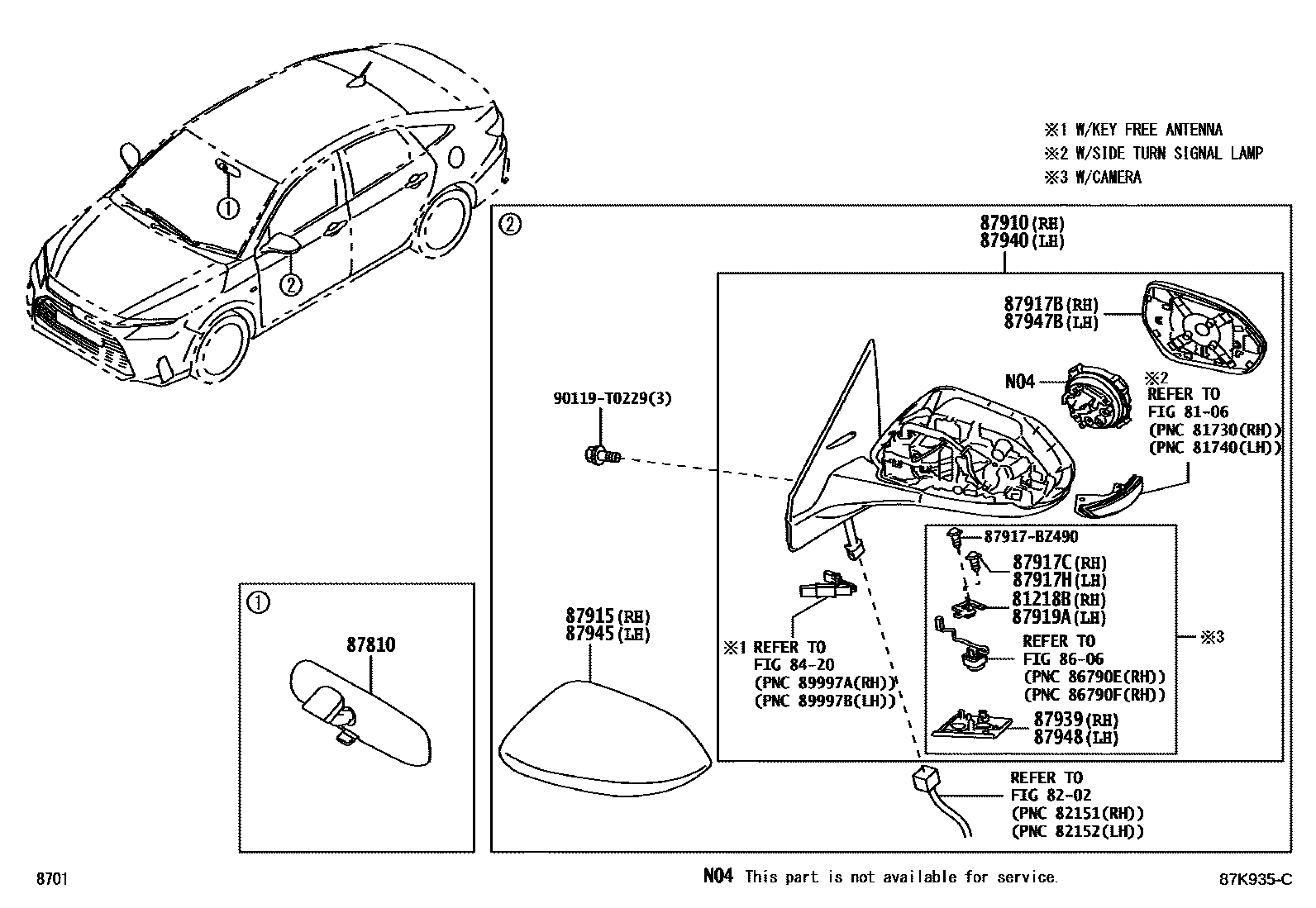 ※1 W/KEY FREE ANTENNA
※2 W/SIDE TURN SIGNAL LAMP
※3 W/CAMERA

①

②

②

87910(RH)
87940(LH)

87917B(RH)
87947B(LH)

N04

※2
REFER TO
FIG 81-06
(PNC 81730(RH))
(PNC 81740(LH))

90119-T0229(3)

87917-BZ490

87917C(RH)
87917H(LH)

81218B(RH)
87919A(LH)

REFER TO
FIG 86-06
(PNC 86790E(RH))
(PNC 86790F(RH))

※3

87939(RH)
87948(LH)

※1 REFER TO
FIG 84-20
(PNC 89997A(RH))
(PNC 89997B(LH))

87915(RH)
87945(LH)

①

87810

REFER TO
FIG 82-02
(PNC 82151(RH))
(PNC 82152(LH))

8701

N04 This part is not available for service.

87K935-C