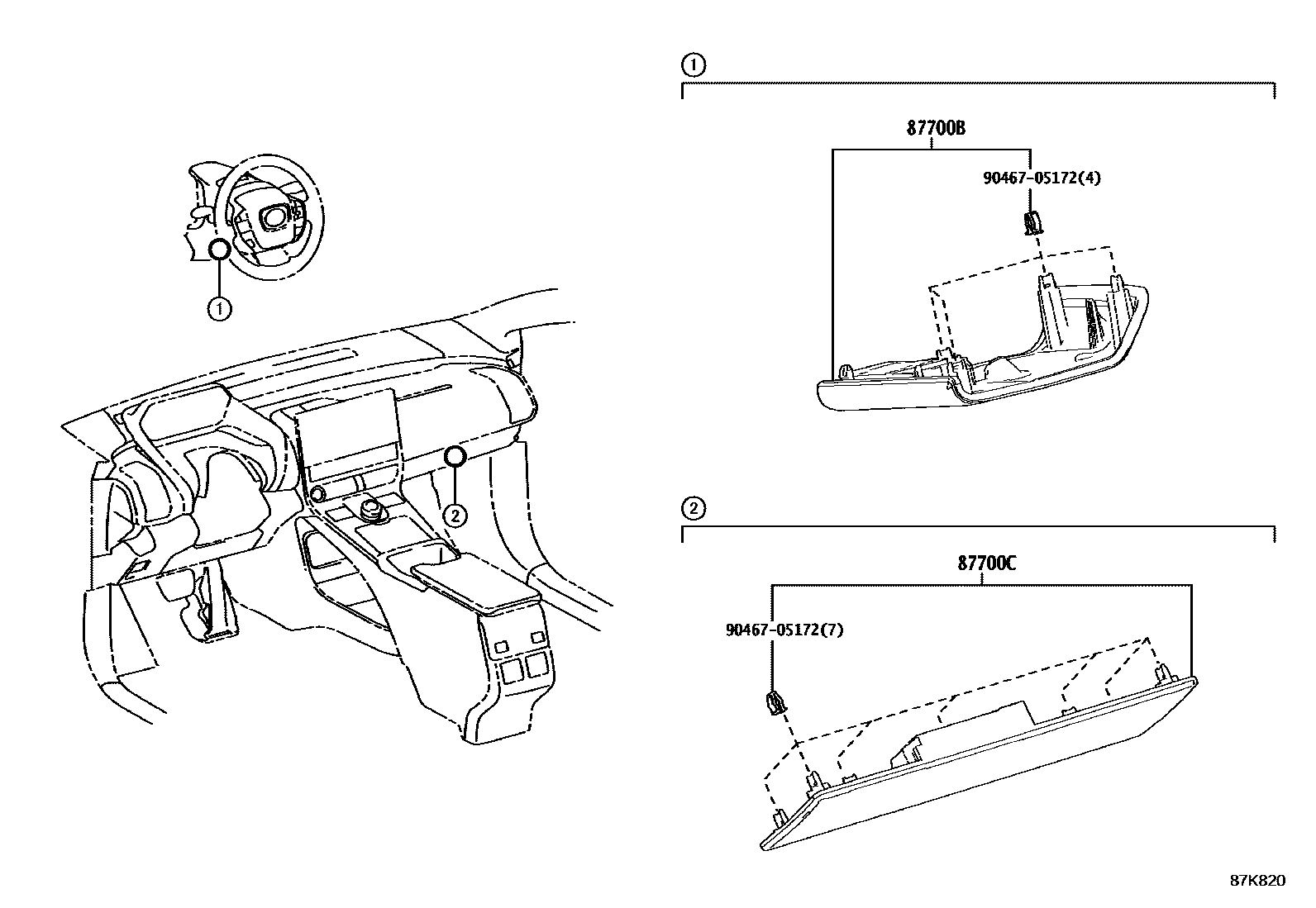 1

2

1

87700B

90467-05172(4)

2

87700C

90467-05172(7)

87K820