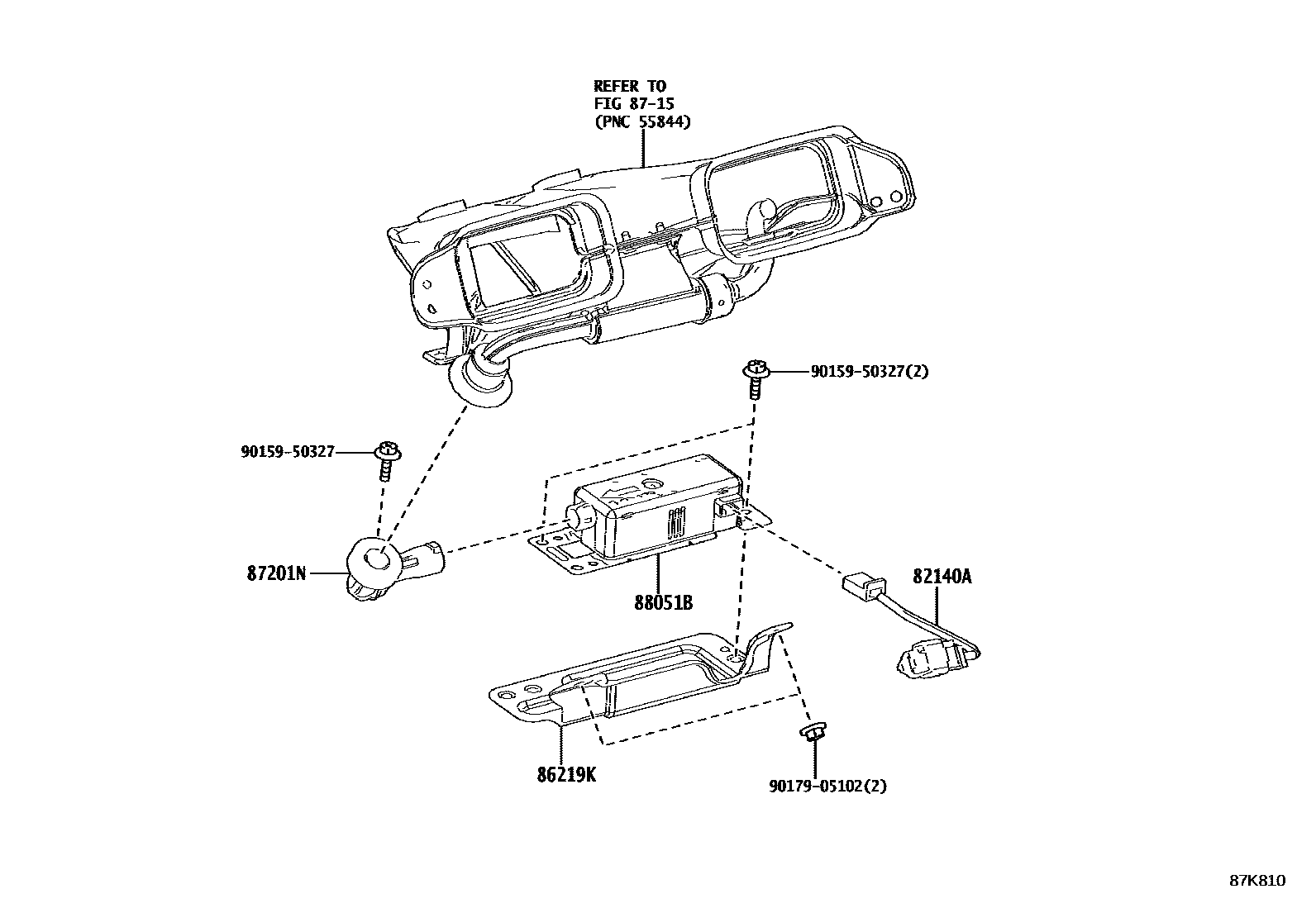 REFER TO
FIG 87-15
(PNC 55844)

90159-50327(2)

90159-50327

87201N

88051B

82140A

86219K

90179-05102(2)

87K810