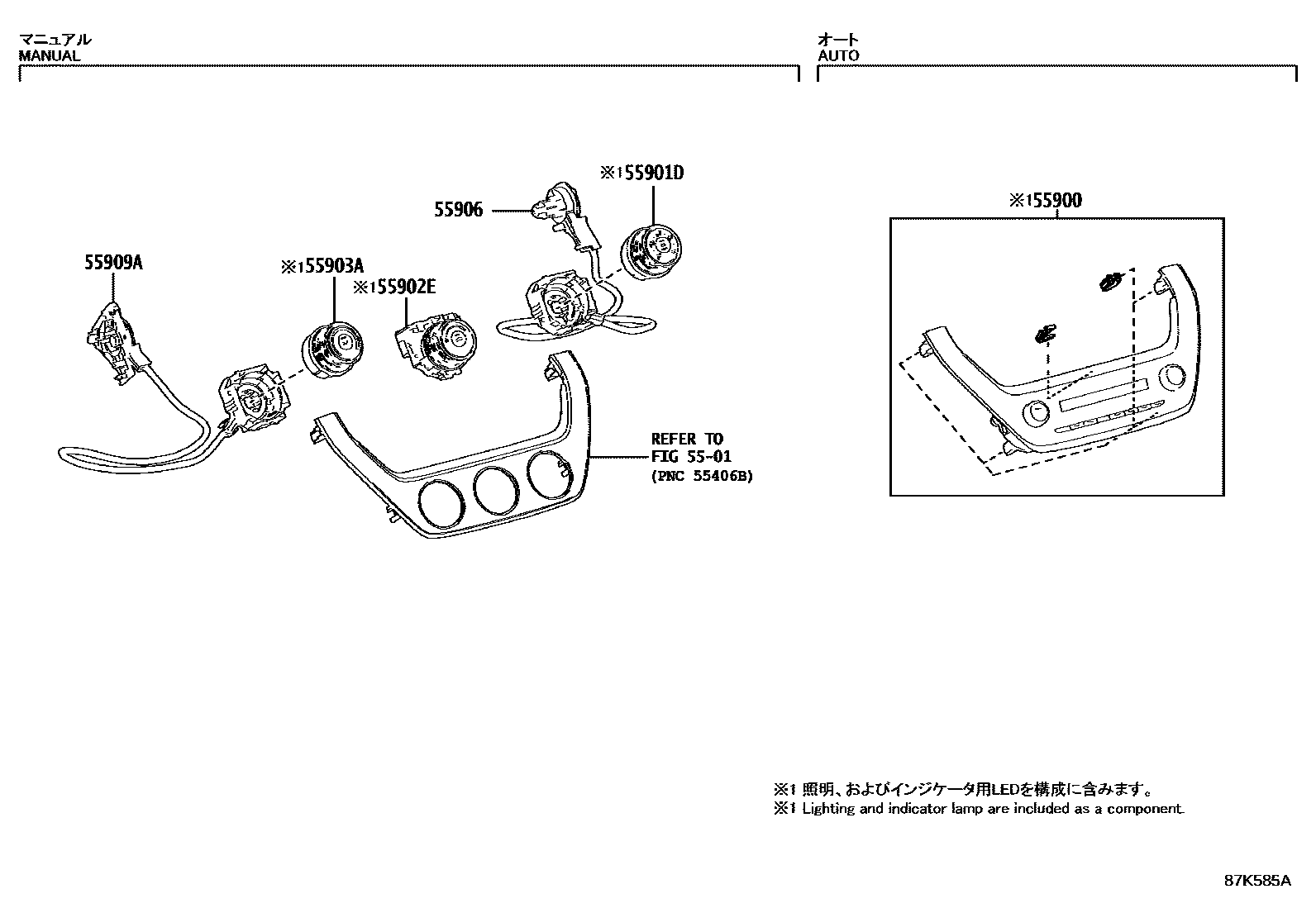 マニュアル
MANUAL

オート
AUTO

※1 55901D

55906

55909A

※1 55903A

※1 55902E

REFER TO
FIG 55-01
(PNC 55406B)

※1 55900

※1 照明、およびインジケータ用LEDを構成に含みます。
※1 Lighting and indicator lamp are included as a component.

87K585A