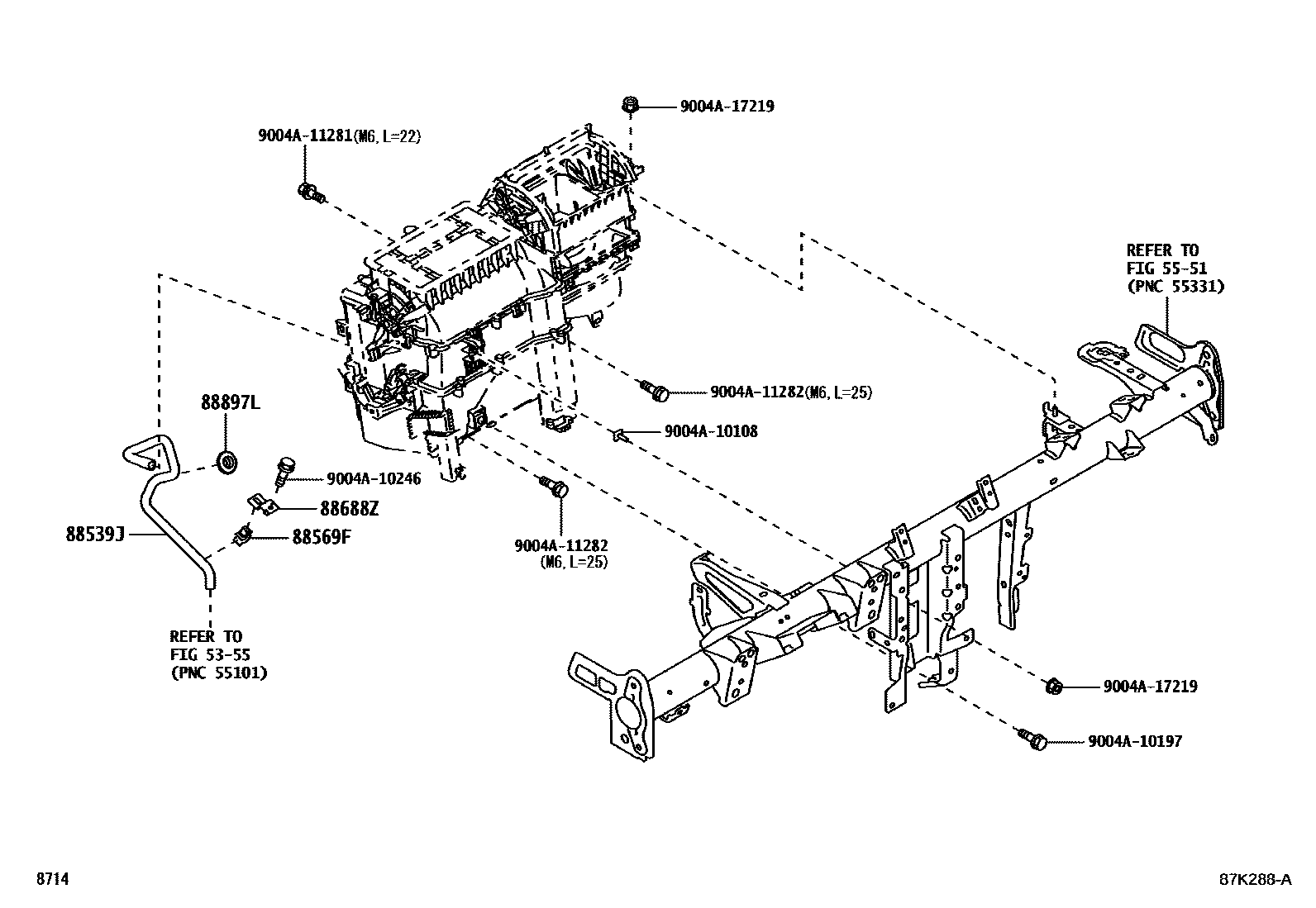 9004A-17219

9004A-11281(M6, L=22)

REFER TO
FIG 55-51
(PNC 55331)

88897L

9004A-11282(M6, L=25)

9004A-10108

9004A-10246

88688Z

88539J

88569F

9004A-11282
(M6, L=25)

REFER TO
FIG 53-55
(PNC 55101)

9004A-17219

9004A-10197

8714

87K288-A