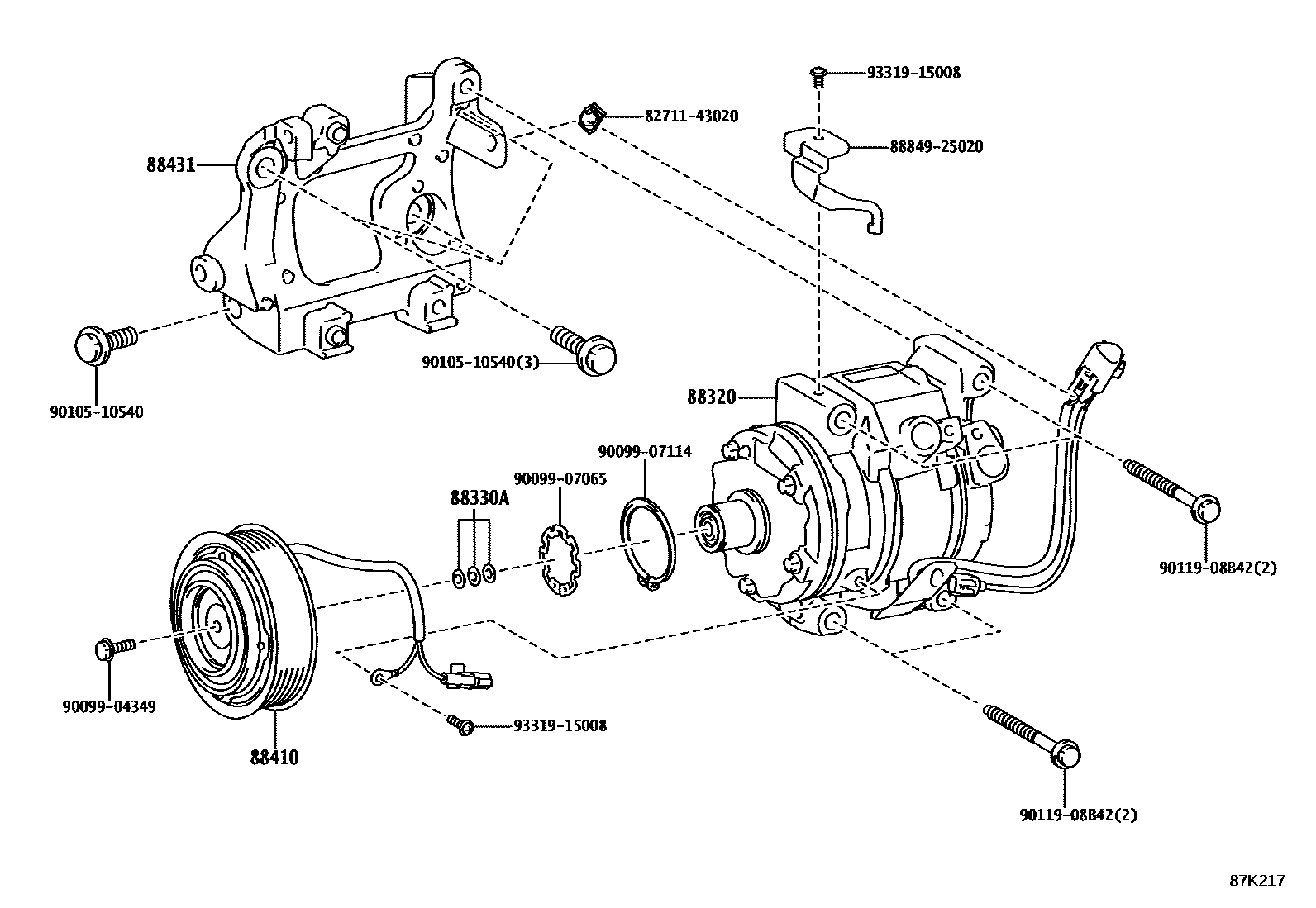 93319-15008
82711-43020
88849-25020
88431
90105-10540(3)
90105-10540
88320
90099-07114
90099-07065
88330A
90119-08B42(2)
90099-04349
93319-15008
88410
90119-08B42(2)
87K217