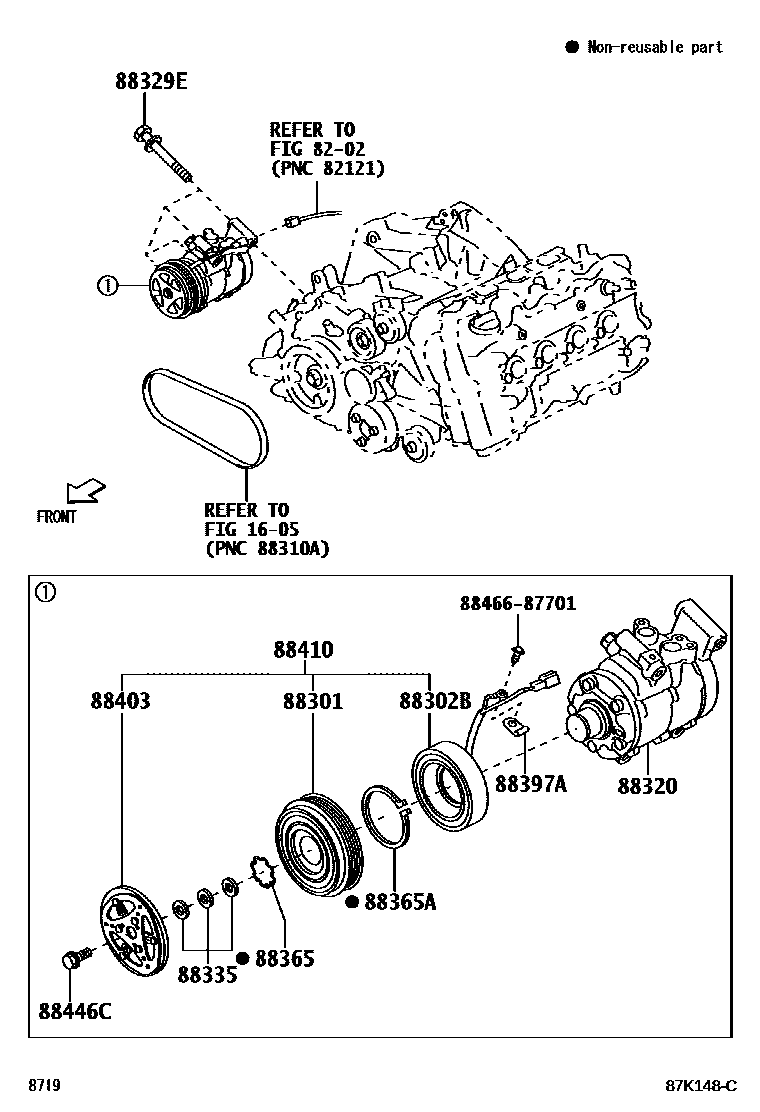 ● Non-reusable part

88329E

REFER TO
FIG 82-02
(PNC 82121)

①

REFER TO
FIG 16-05
(PNC 88310A)

FRONT

①

88466-87701

88410

88403

88301

88302B

88397A

88320

● 88365A

● 88365

88335

88446C

8719

87K148-C