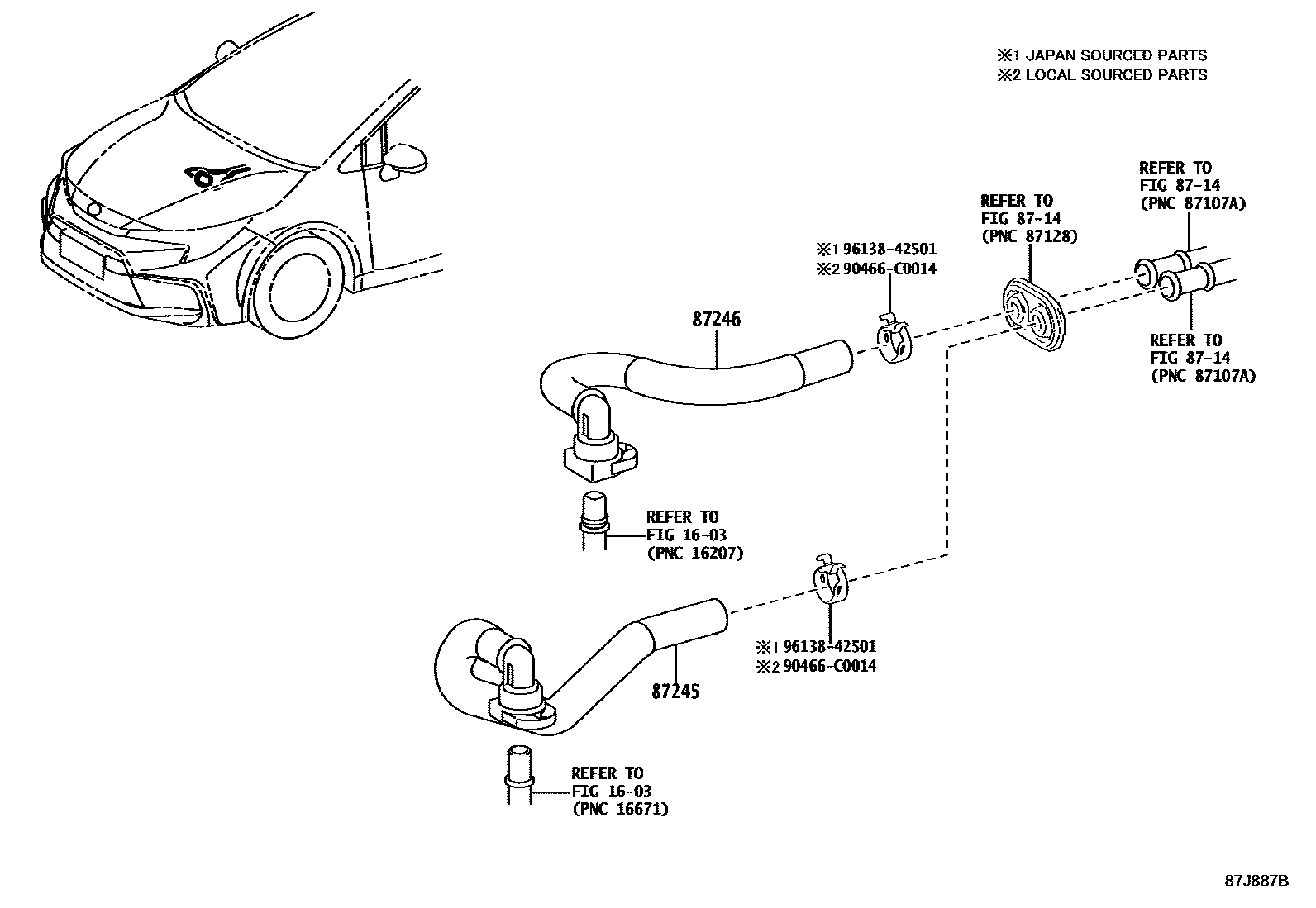 ※1 JAPAN SOURCED PARTS
※2 LOCAL SOURCED PARTS

REFER TO
FIG 87-14
(PNC 87107A)

REFER TO
FIG 87-14
(PNC 87128)

※1 96138-42501
※2 90466-C0014

87246

REFER TO
FIG 87-14
(PNC 87107A)

REFER TO
FIG 16-03
(PNC 16207)

※1 96138-42501
※2 90466-C0014

87245

REFER TO
FIG 16-03
(PNC 16671)

87J887B