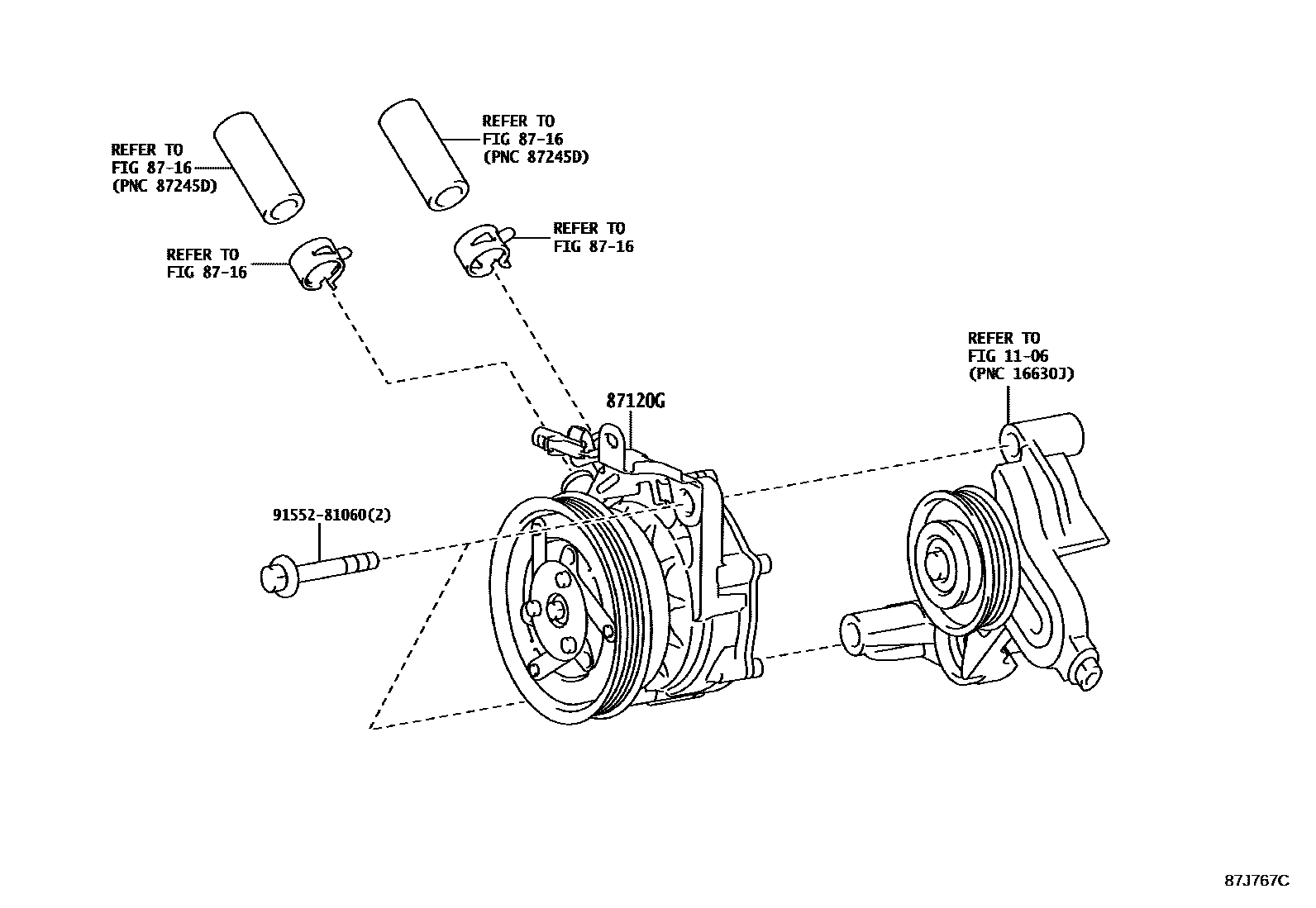 REFER TO
FIG 87-16
(PNC 87245D)

REFER TO
FIG 87-16
(PNC 87245D)

REFER TO
FIG 87-16

REFER TO
FIG 87-16

REFER TO
FIG 11-06
(PNC 16630J)

87120G

91552-81060(2)

87J767C