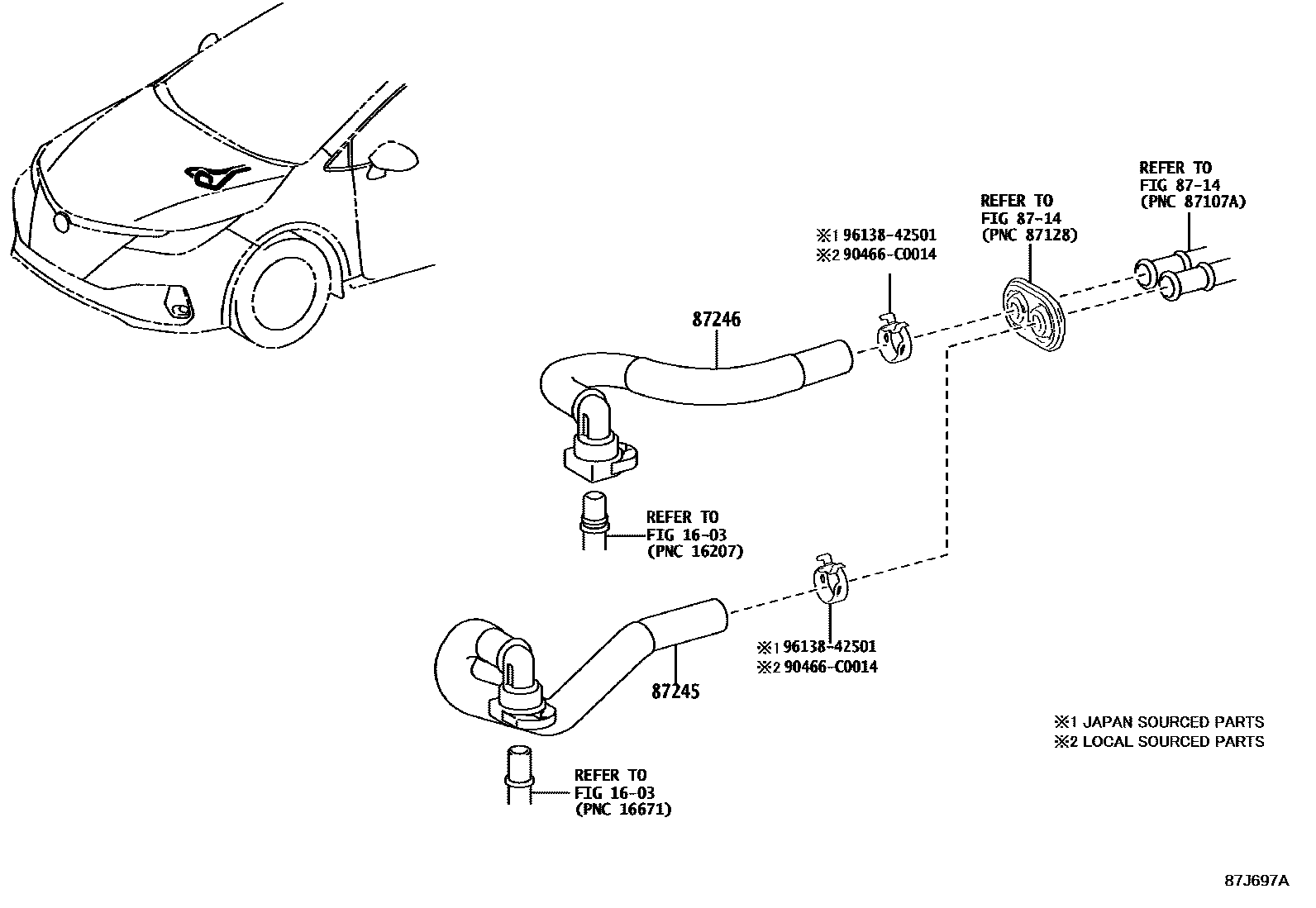 REFER TO
FIG 87-14
(PNC 87107A)

REFER TO
FIG 87-14
(PNC 87128)

※1 96138-42501
※2 90466-C0014

87246

REFER TO
FIG 16-03
(PNC 16207)

※1 96138-42501
※2 90466-C0014

87245

REFER TO
FIG 16-03
(PNC 16671)

※1 JAPAN SOURCED PARTS
※2 LOCAL SOURCED PARTS

87J697A