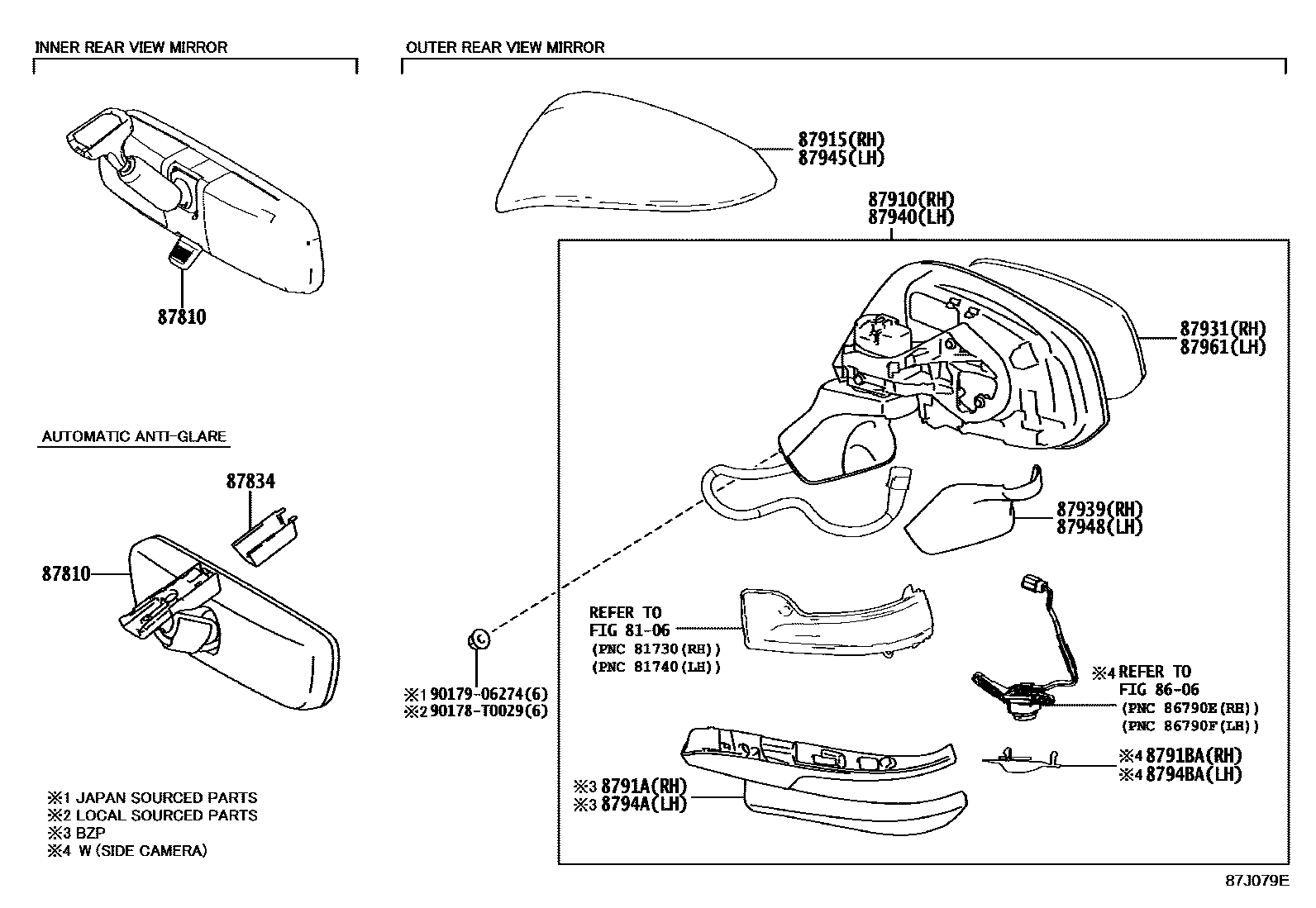 INNER REAR VIEW MIRROR

87810

AUTOMATIC ANTI-GLARE

87834

87810

※1 JAPAN SOURCED PARTS
※2 LOCAL SOURCED PARTS
※3 BZP
※4 W (SIDE CAMERA)

OUTER REAR VIEW MIRROR

87915(RH)
87945(LH)

87910(RH)
87940(LH)

87931(RH)
87961(LH)

87939(RH)
87948(LH)

REFER TO
FIG 81-06
(PNC 81730(RH))
(PNC 81740(LH))

※1 90179-06274(6)
※2 90178-T0029(6)

※4 REFER TO
FIG 86-06
(PNC 86790E(RH))
(PNC 86790F(LH))

※4 8791BA(RH)
※4 8794BA(LH)

※3 8791A(RH)
※3 8794A(LH)

87J079E