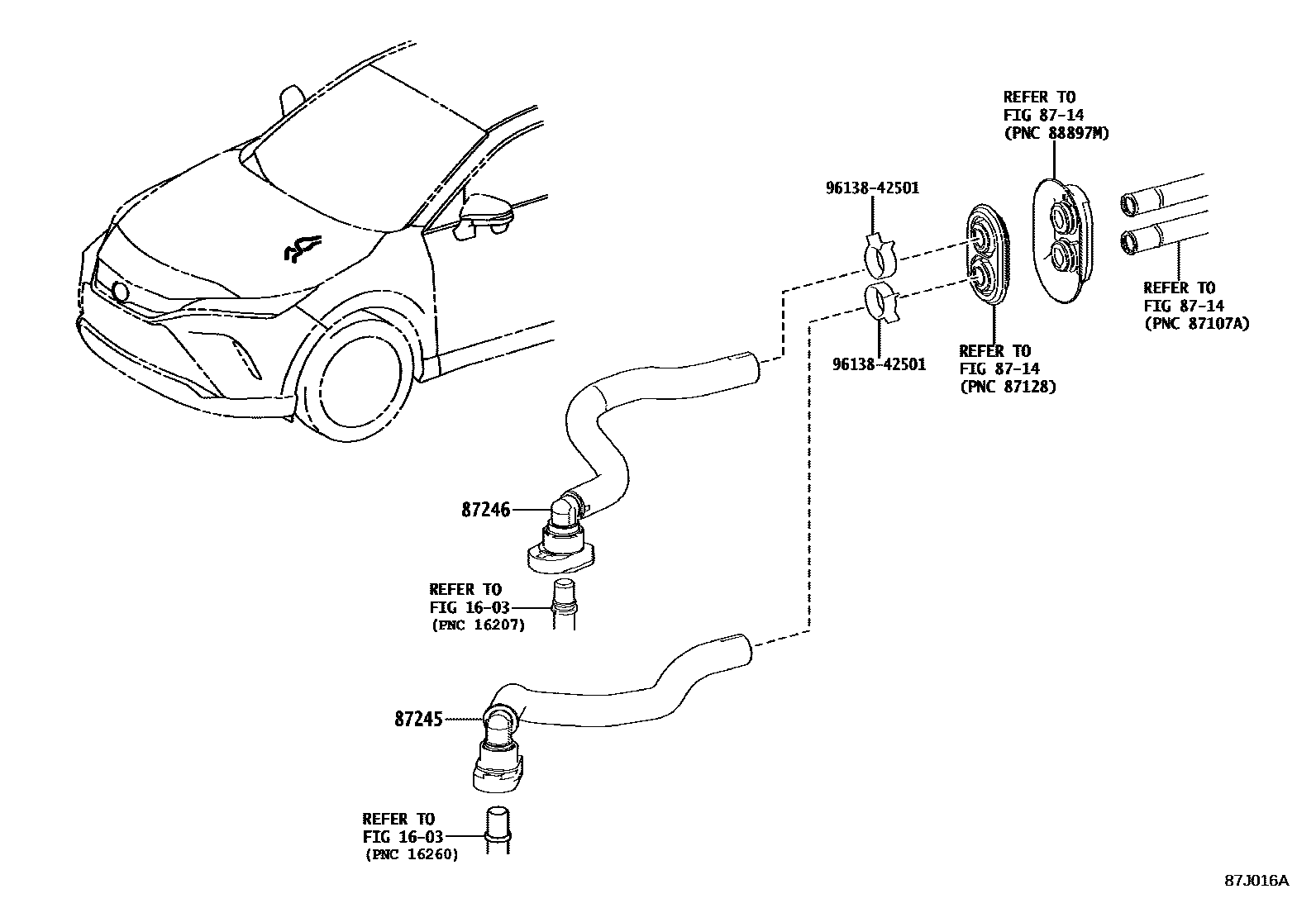 REFER TO
FIG 87-14
(PNC 88897M)

96138-42501

REFER TO
FIG 87-14
(PNC 87107A)

96138-42501

REFER TO
FIG 87-14
(PNC 87128)

87246

REFER TO
FIG 16-03
(PNC 16207)

87245

REFER TO
FIG 16-03
(PNC 16260)

87J016A