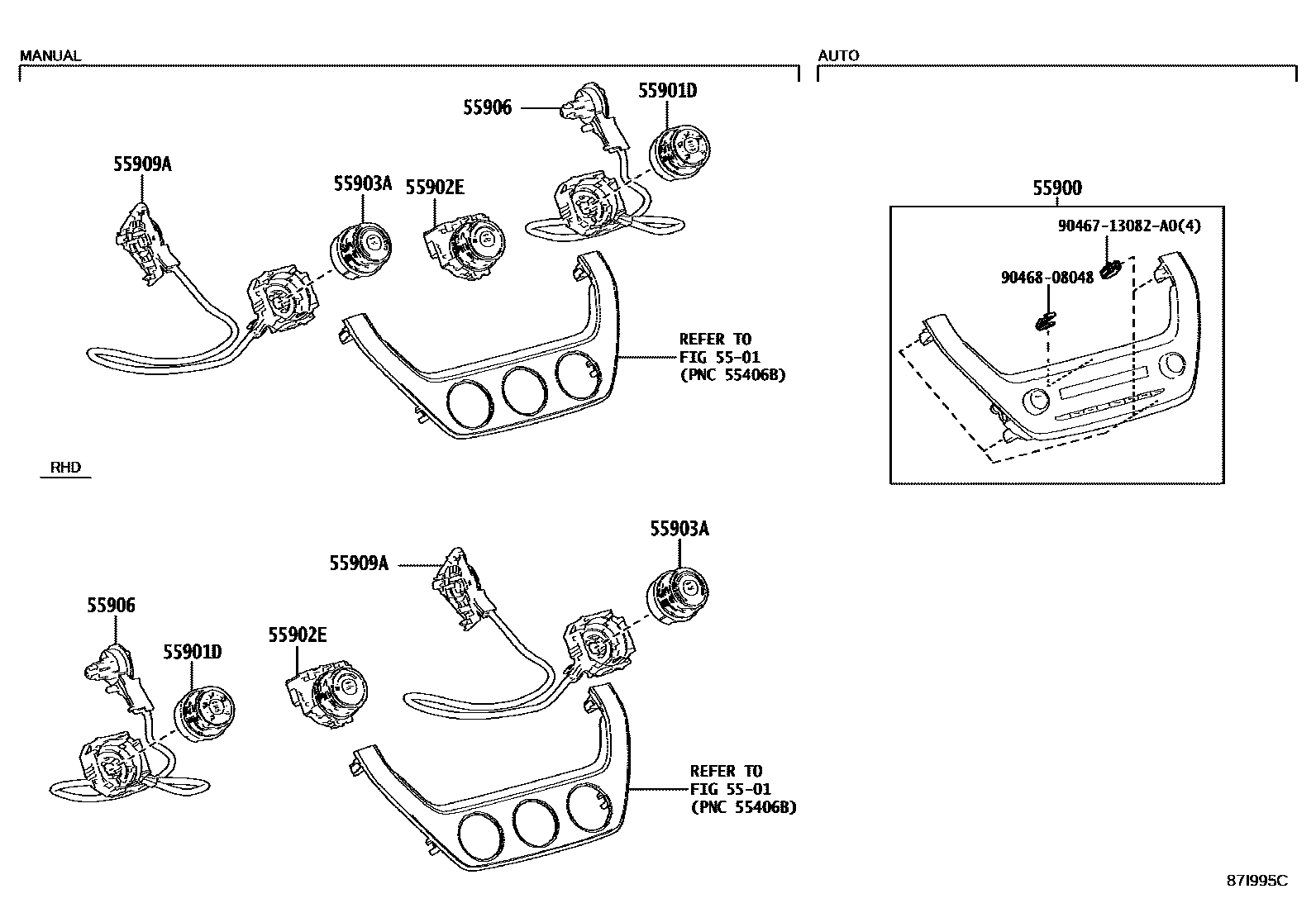 MANUAL

55906

55901D

55909A

55903A

55902E

REFER TO
FIG 55-01
(PNC 55406B)

RHD

55903A

55909A

55906

55901D

55902E

REFER TO
FIG 55-01
(PNC 55406B)

AUTO

55900

90467-13082-A0(4)

90468-08048

87I995C