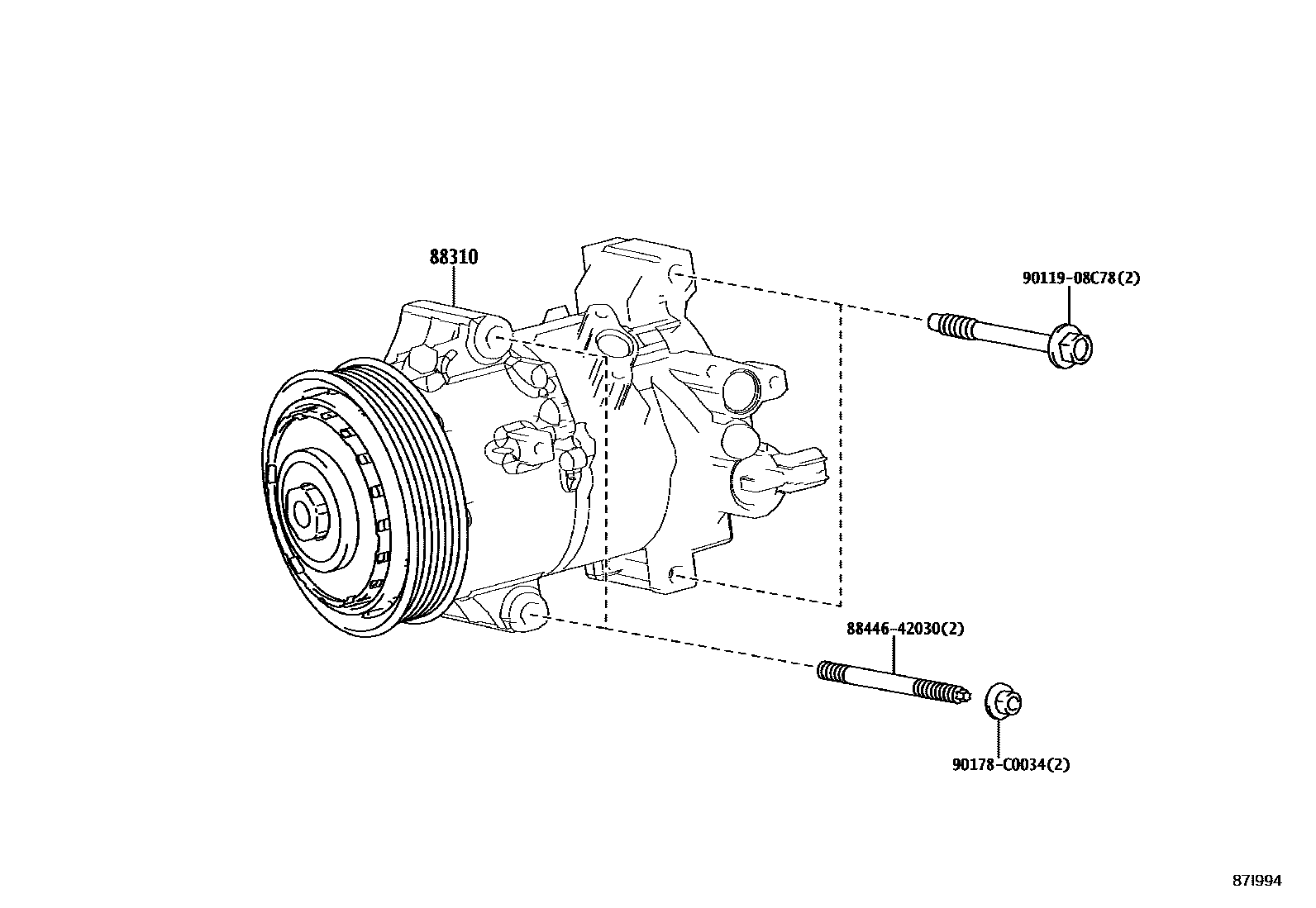 88310

90119-08C78(2)

88446-42030(2)

90178-C0034(2)

87I994