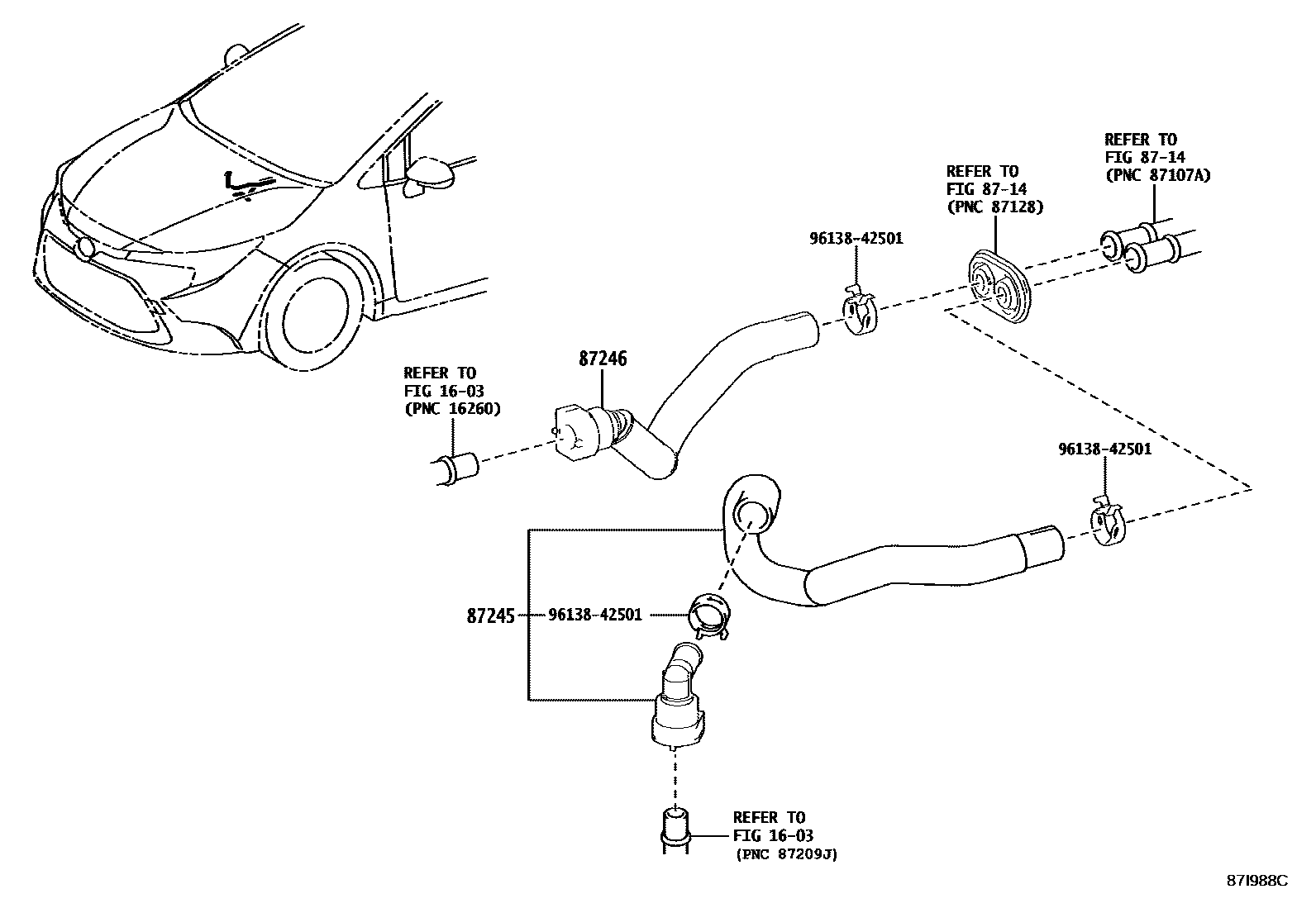 REFER TO
FIG 87-14
(PNC 87107A)

REFER TO
FIG 87-14
(PNC 87128)

96138-42501

87246

REFER TO
FIG 16-03
(PNC 16260)

96138-42501

87245

96138-42501

REFER TO
FIG 16-03
(PNC 87209J)

87I988C