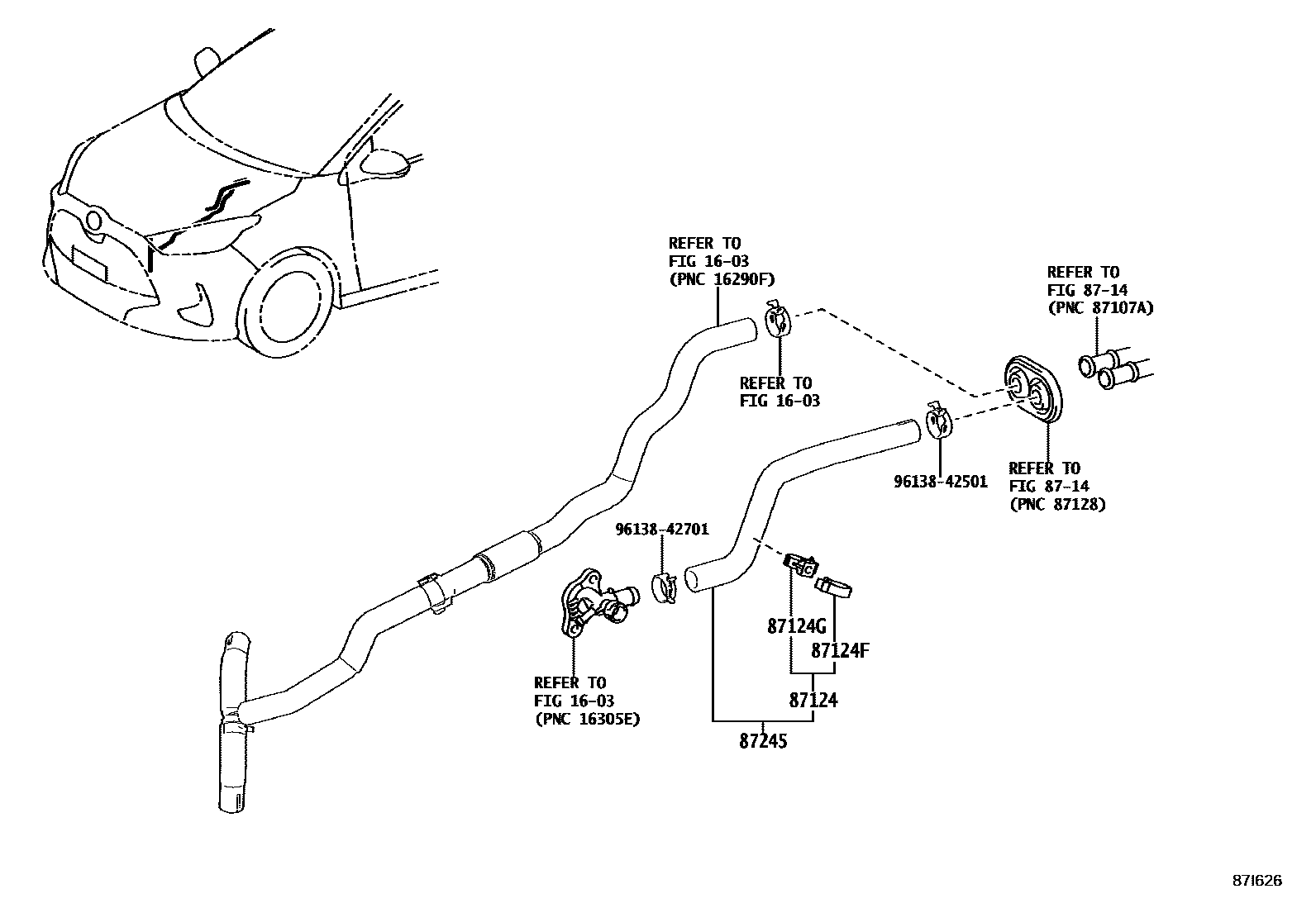 REFER TO
FIG 16-03
(PNC 16290F)

REFER TO
FIG 87-14
(PNC 87107A)

REFER TO
FIG 16-03

96138-42501

REFER TO
FIG 87-14
(PNC 87128)

96138-42701

87124G

87124F

87124

87245

REFER TO
FIG 16-03
(PNC 16305E)

871626