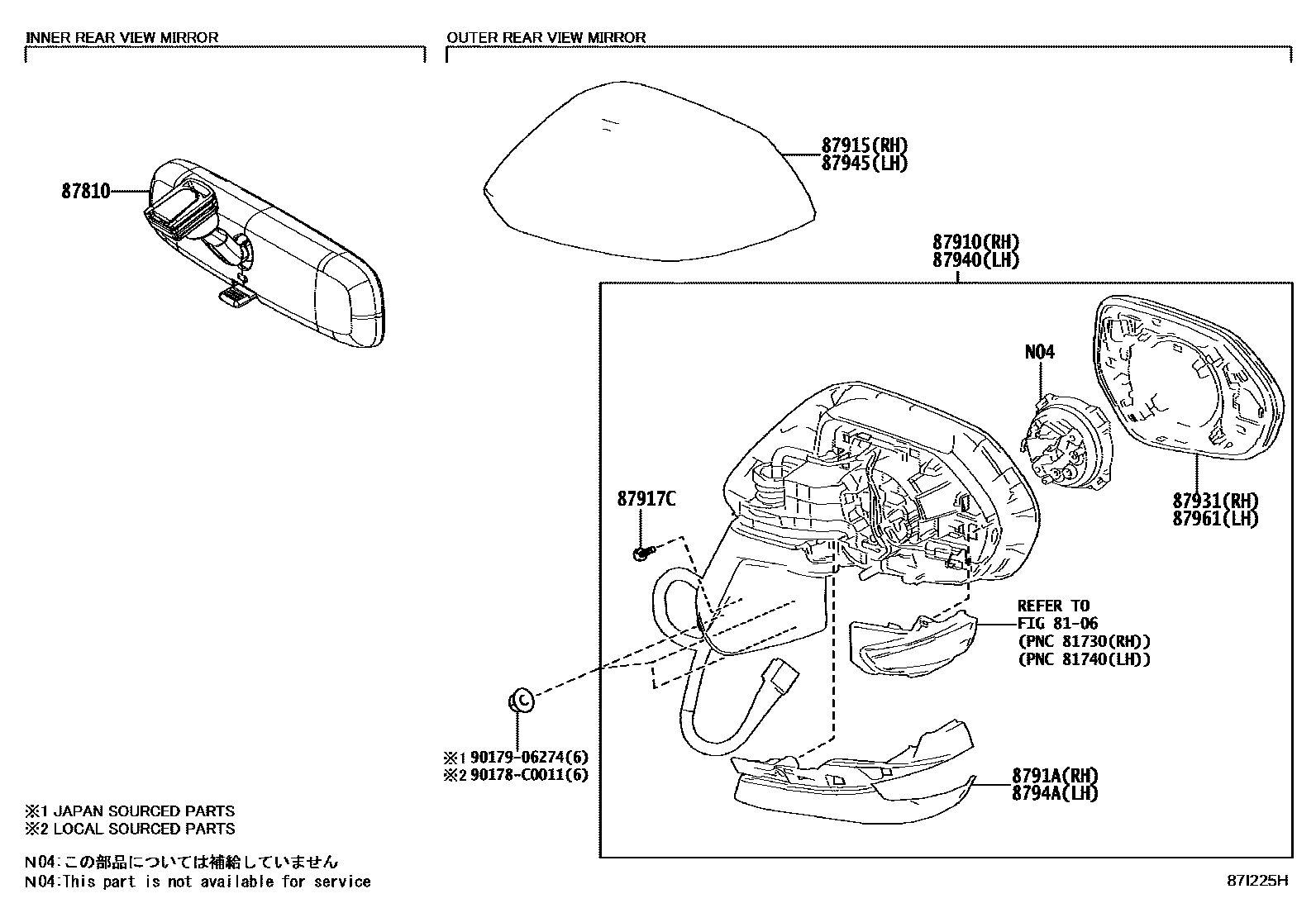 INNER REAR VIEW MIRROR

OUTER REAR VIEW MIRROR

87810

87915(RH)
87945(LH)

87910(RH)
87940(LH)

N04

87917C

87931(RH)
87961(LH)

REFER TO
FIG 81-06
(PNC 81730(RH))
(PNC 81740(LH))

※1 90179-06274(6)
※2 90178-C0011(6)

8791A(RH)
8794A(LH)

※1 JAPAN SOURCED PARTS
※2 LOCAL SOURCED PARTS

N04:この部品については補給していません
N04:This part is not available for service

87I225H