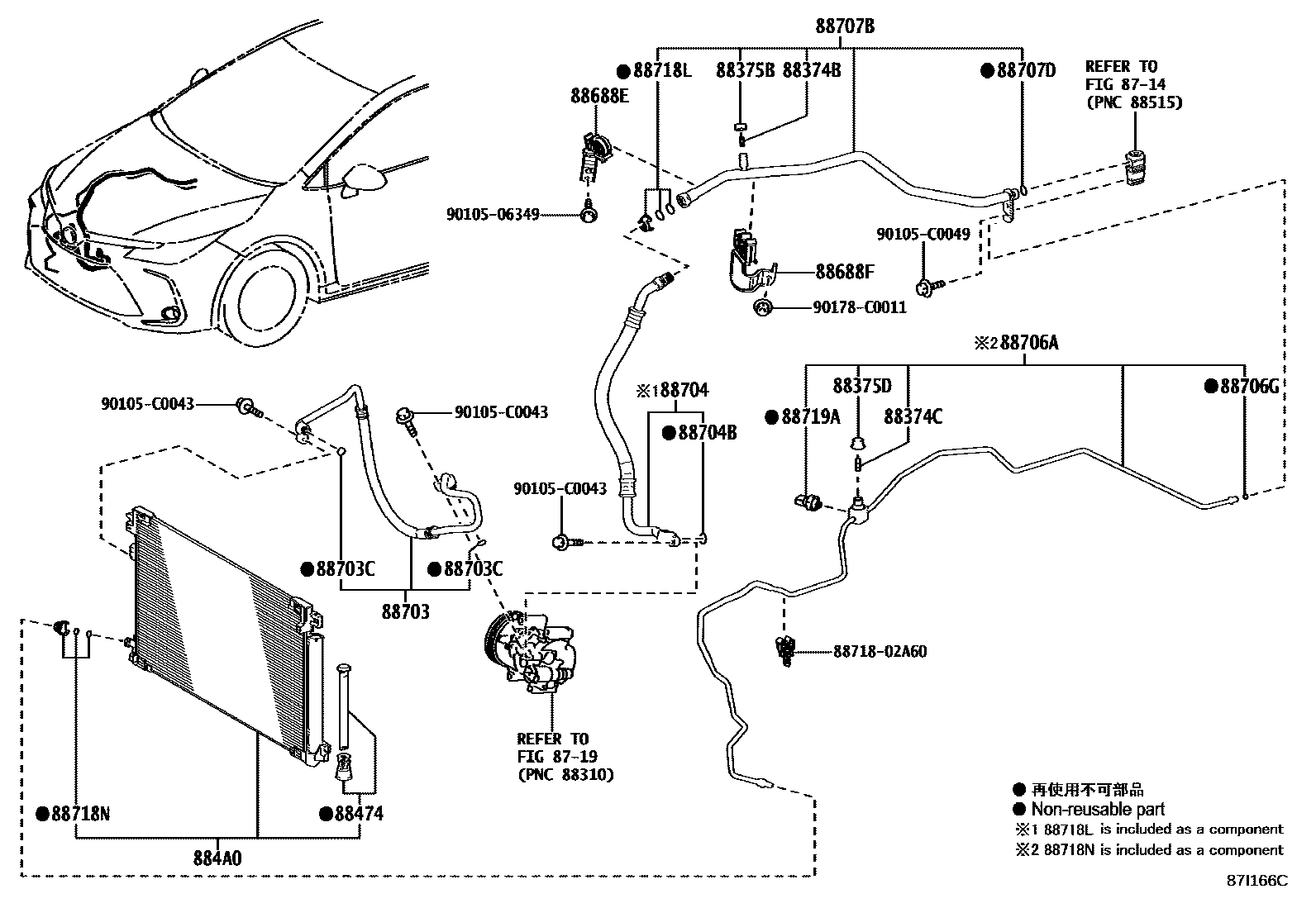 88707B

●88718L

88375B 88374B

●88707D

REFER TO
FIG 87-14
(PNC 88515)

88688E

90105-06349

90105-C0049

88688F

90178-C0011

※2 88706A

88375D

●88706G

●88719A

88374C

※1 88704

●88704B

90105-C0043

90105-C0043

90105-C0043

●88703C

●88703C

88703

88718-02A60

REFER TO
FIG 87-19
(PNC 88310)

●88718N

●88474

884A0

● 再使用不可部品
● Non-reusable part
※1 88718L is included as a component
※2 88718N is included as a component

87I166C