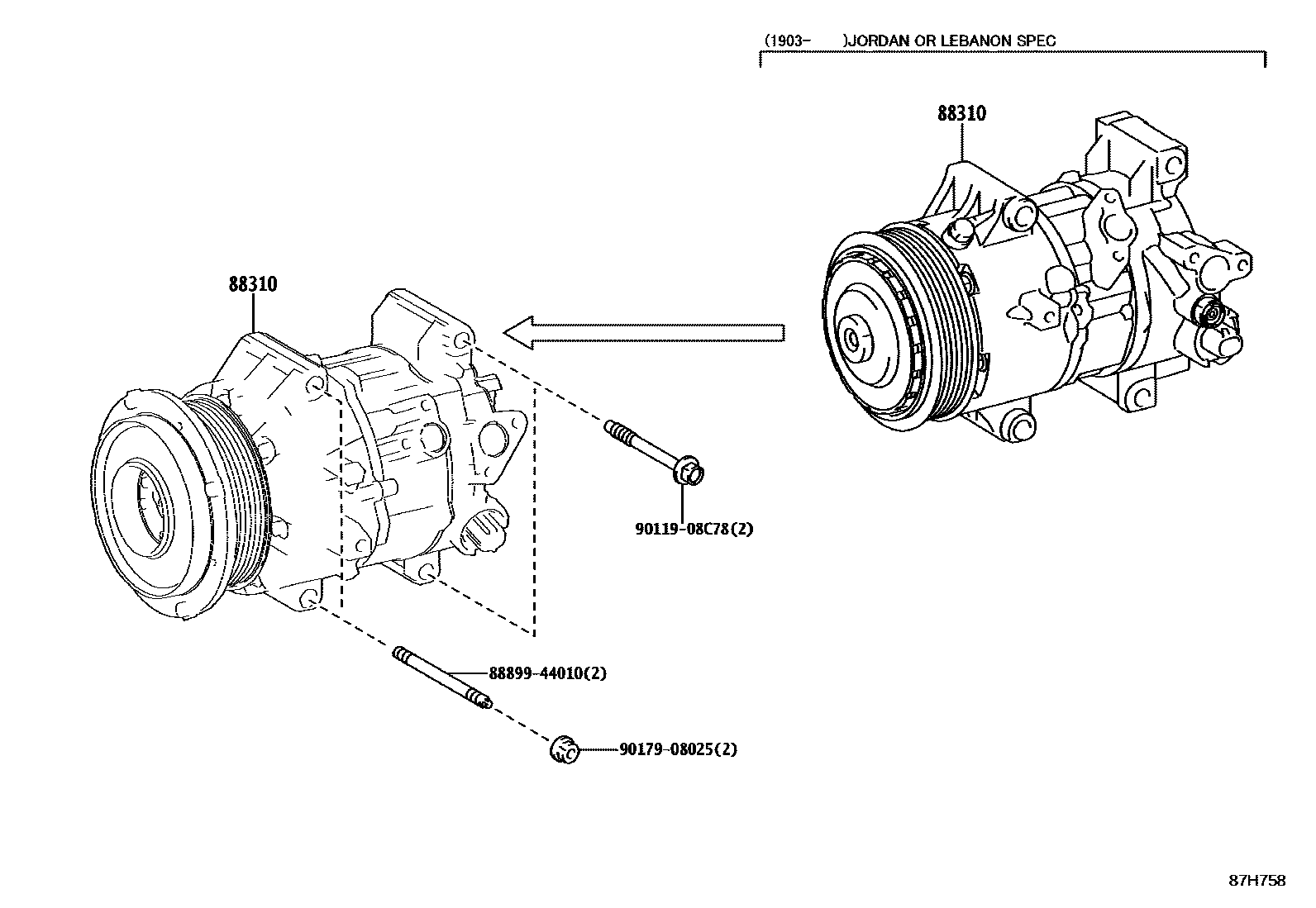 (1903- )JORDAN OR LEBANON SPEC

88310

88310

90119-08C78(2)

88899-44010(2)

90179-08025(2)

87H758