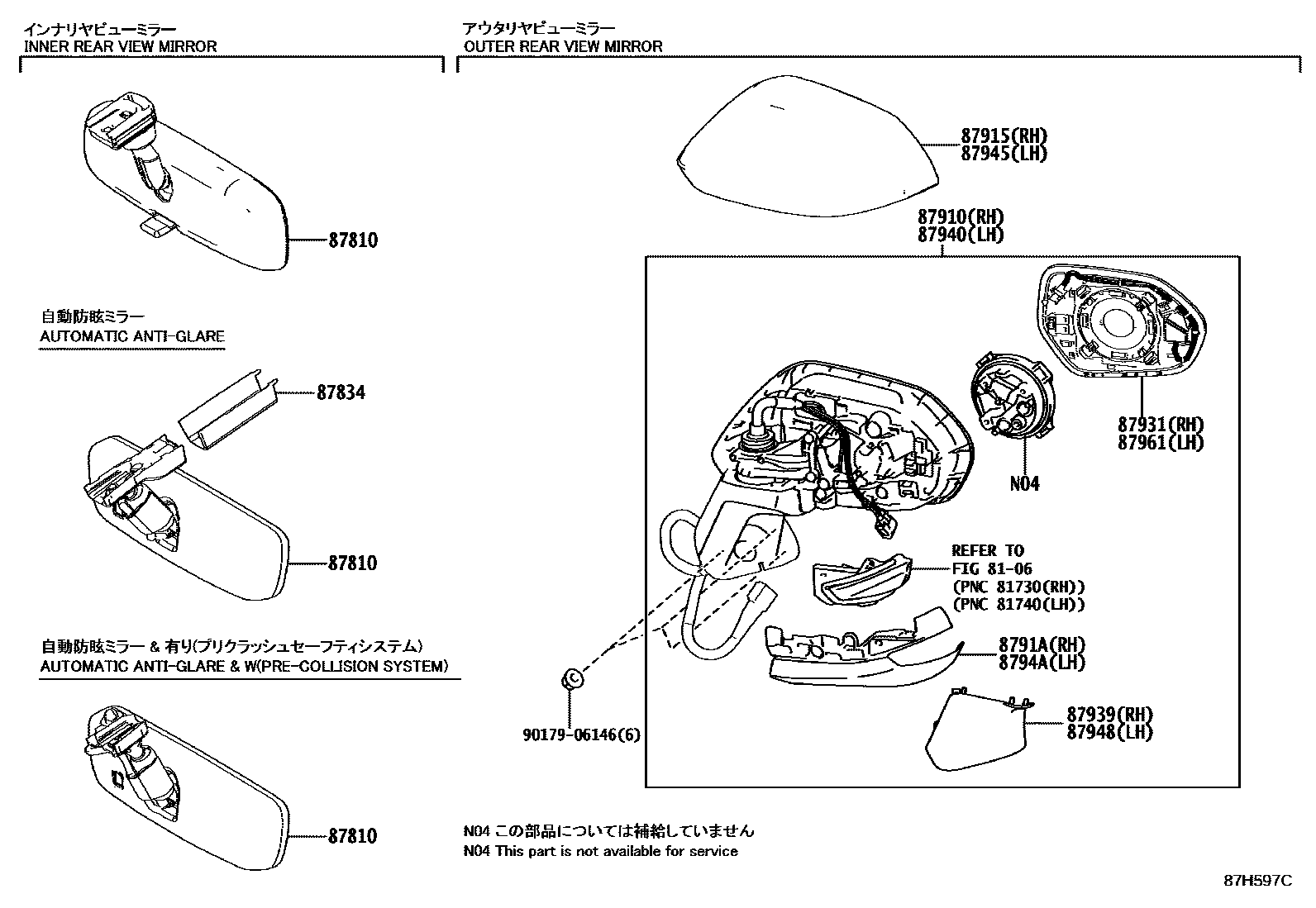 インナリヤビューミラー
INNER REAR VIEW MIRROR

87810

自動防眩ミラー
AUTOMATIC ANTI-GLARE

87834

87810

自動防眩ミラー & 有り(プリクラッシュセーフティシステム)
AUTOMATIC ANTI-GLARE & W(PRE-COLLISION SYSTEM)

87810

アウタリヤビューミラー
OUTER REAR VIEW MIRROR

87915(RH)
87945(LH)

87910(RH)
87940(LH)

87931(RH)
87961(LH)

N04

REFER TO
FIG 81-06
(PNC 81730(RH))
(PNC 81740(LH))

8791A(RH)
8794A(LH)

87939(RH)
87948(LH)

90179-06146(6)

N04 この部品については補給していません
N04 This part is not available for service

87H597C