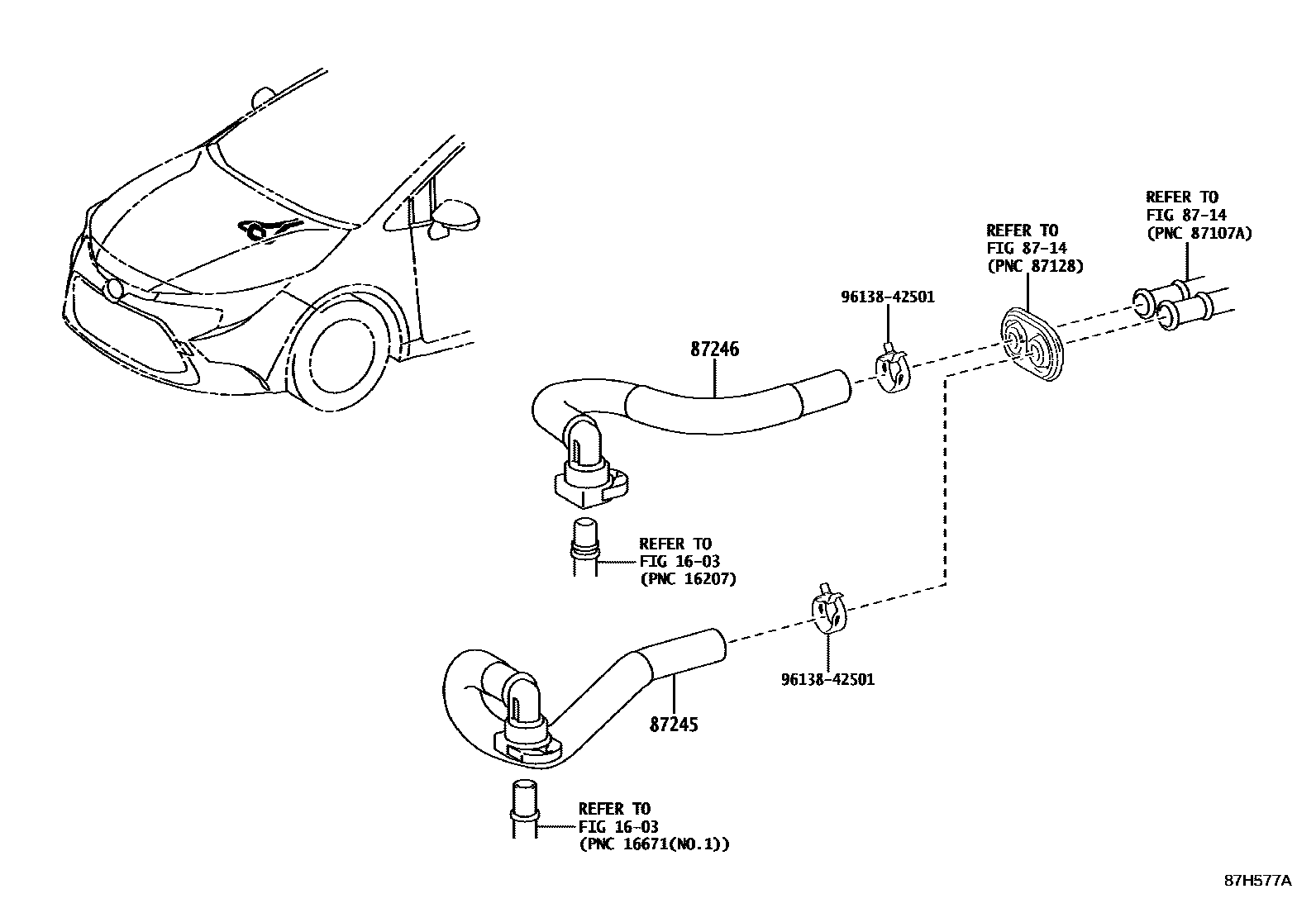 REFER TO
FIG 87-14
(PNC 87107A)

REFER TO
FIG 87-14
(PNC 87128)

96138-42501

87246

REFER TO
FIG 16-03
(PNC 16207)

96138-42501

87245

REFER TO
FIG 16-03
(PNC 16671(NO.1))

87H577A