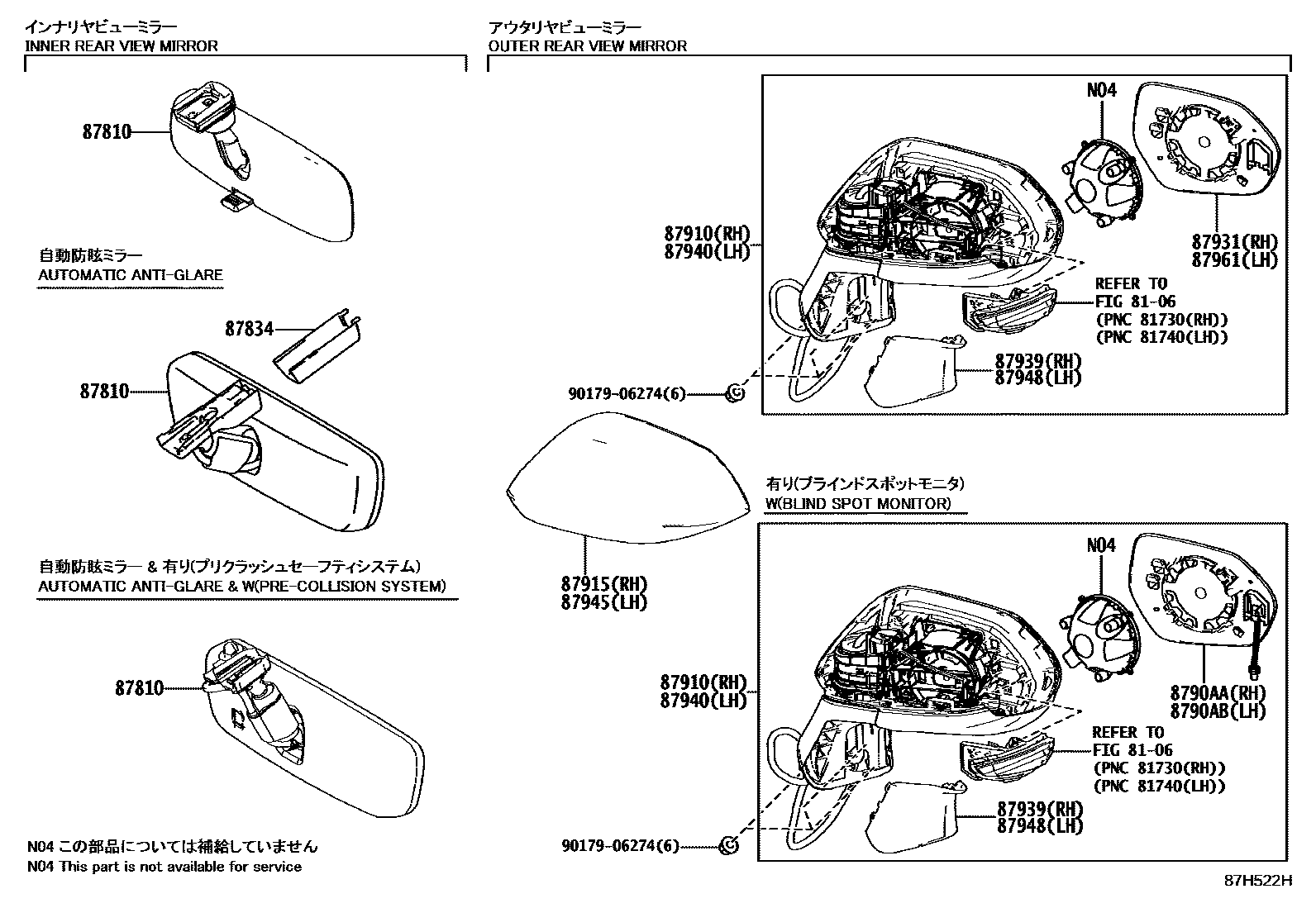 インナリヤビューミラー
INNER REAR VIEW MIRROR

87810

自動防眩ミラー
AUTOMATIC ANTI-GLARE

87834

87810

自動防眩ミラー & 有り(プリクラッシュセーフティシステム)
AUTOMATIC ANTI-GLARE & W(PRE-COLLISION SYSTEM)

87810

N04 この部品については補給していません
N04 This part is not available for service

アウタリヤビューミラー
OUTER REAR VIEW MIRROR

N04

87910(RH)
87940(LH)

87931(RH)
87961(LH)

REFER TO
FIG 81-06
(PNC 81730(RH))
(PNC 81740(LH))

87939(RH)
87948(LH)

90179-06274(6)

87915(RH)
87945(LH)

有り(ブラインドスポットモニタ)
W(BLIND SPOT MONITOR)

N04

87910(RH)
87940(LH)

8790AA(RH)
8790AB(LH)

REFER TO
FIG 81-06
(PNC 81730(RH))
(PNC 81740(LH))

87939(RH)
87948(LH)

90179-06274(6)

87H522H