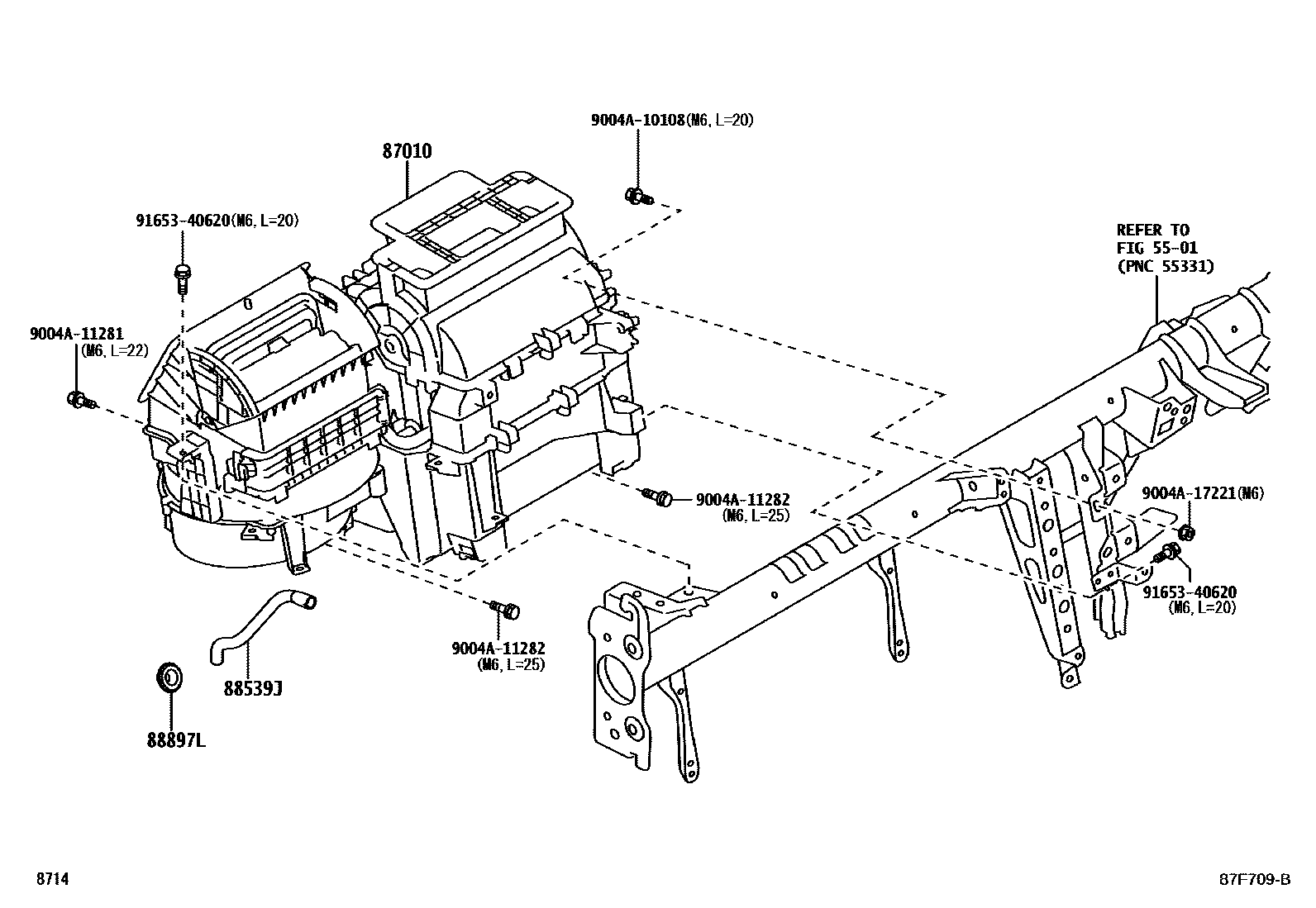 9004A-10108(M6, L=20)

87010

91653-40620(M6, L=20)

REFER TO
FIG 55-01
(PNC 55331)

9004A-11281
(M6, L=22)

9004A-11282
(M6, L=25)

9004A-17221(M6)

91653-40620
(M6, L=20)

9004A-11282
(M6, L=25)

88539J

88897L

8714

87F709-B