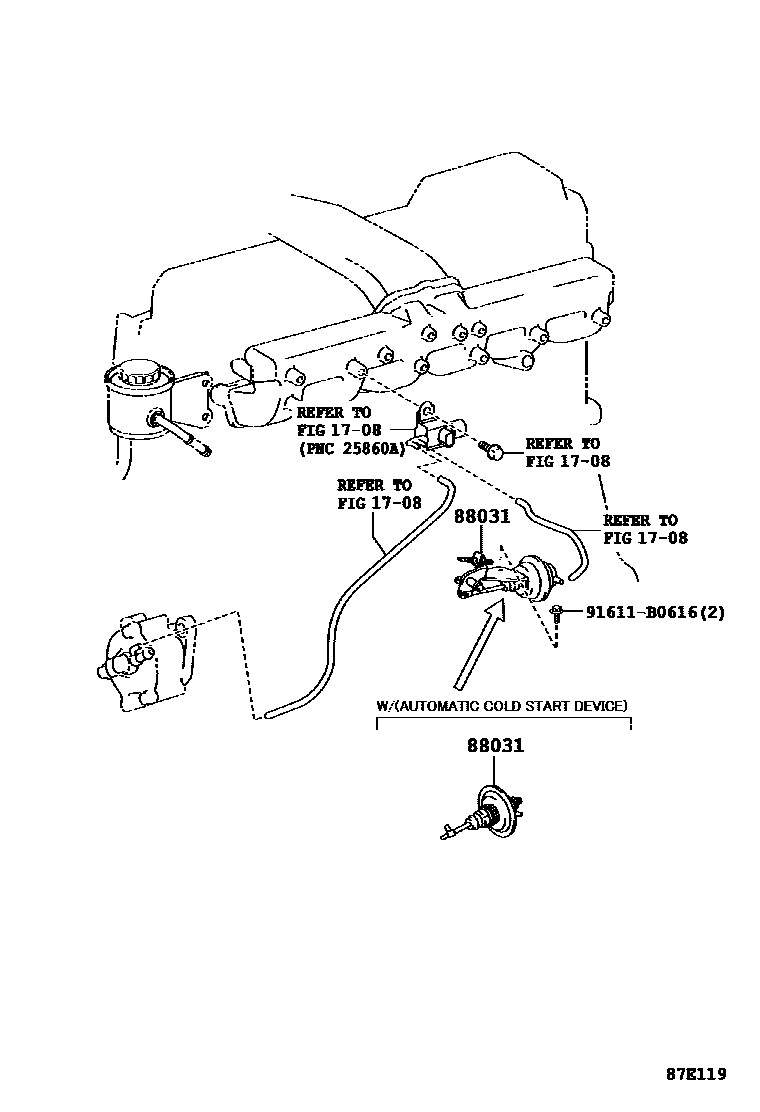 REFER TO
FIG 17-08
(PNC 25860A)

REFER TO
FIG 17-08

REFER TO
FIG 17-08

88031

REFER TO
FIG 17-08

91611-B0616(2)

W/(AUTOMATIC COLD START DEVICE)

88031

87E119