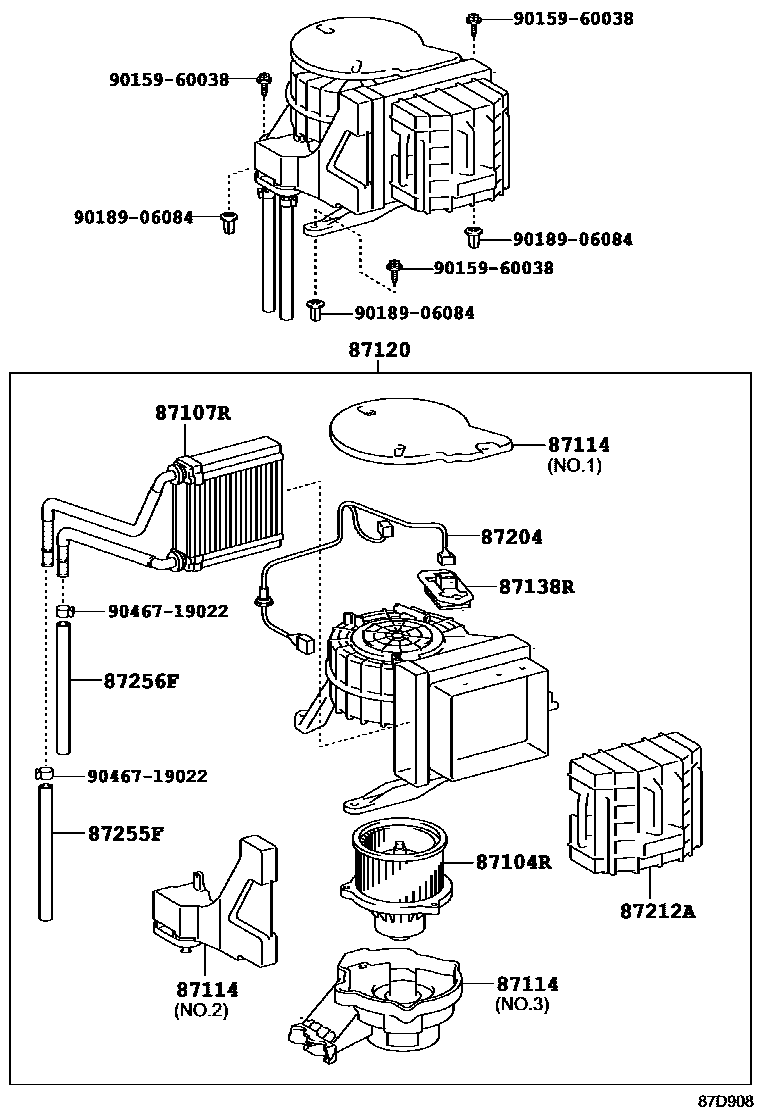 90159-60038
90159-60038
90189-06084
90189-06084
90159-60038
90189-06084
87120
87107R
87114
(NO.1)
87204
87138R
90467-19022
87256F
90467-19022
87255F
87104R
87212A
87114
(NO.2)
87114
(NO.3)
87D908