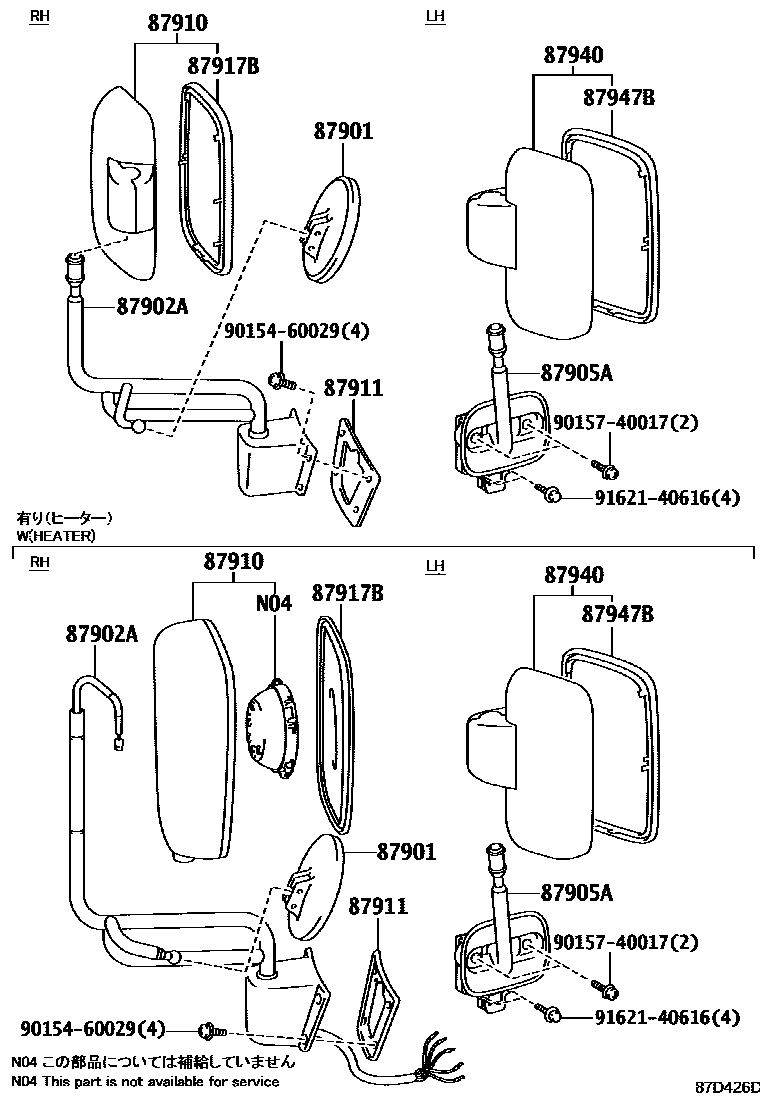 RH

87910

87917B

87901

87902A

90154-60029(4)

87911

LH

87940

87947B

87905A

90157-40017(2)

91621-40616(4)

有り(ヒーター)
W(HEATER)

RH

87910

N04

87917B

87902A

87901

87911

90154-60029(4)

LH

87940

87947B

87905A

90157-40017(2)

91621-40616(4)

N04 この部品については補給していません
N04 This part is not available for service

87D426D