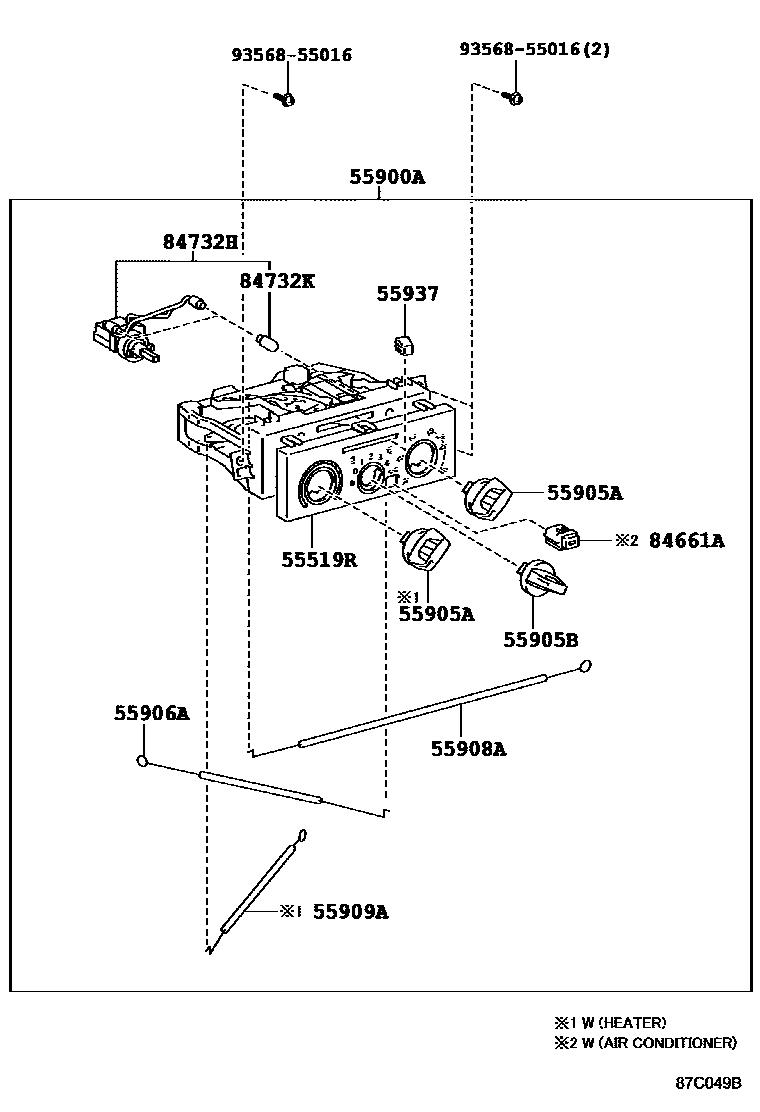 93568-55016
93568-55016(2)
55900A
84732H
84732K
55937
55905A
※2 84661A
55519R
※1
55905A
55905B
55906A
55908A
※1 55909A

※1 W (HEATER)
※2 W (AIR CONDITIONER)

87C049B