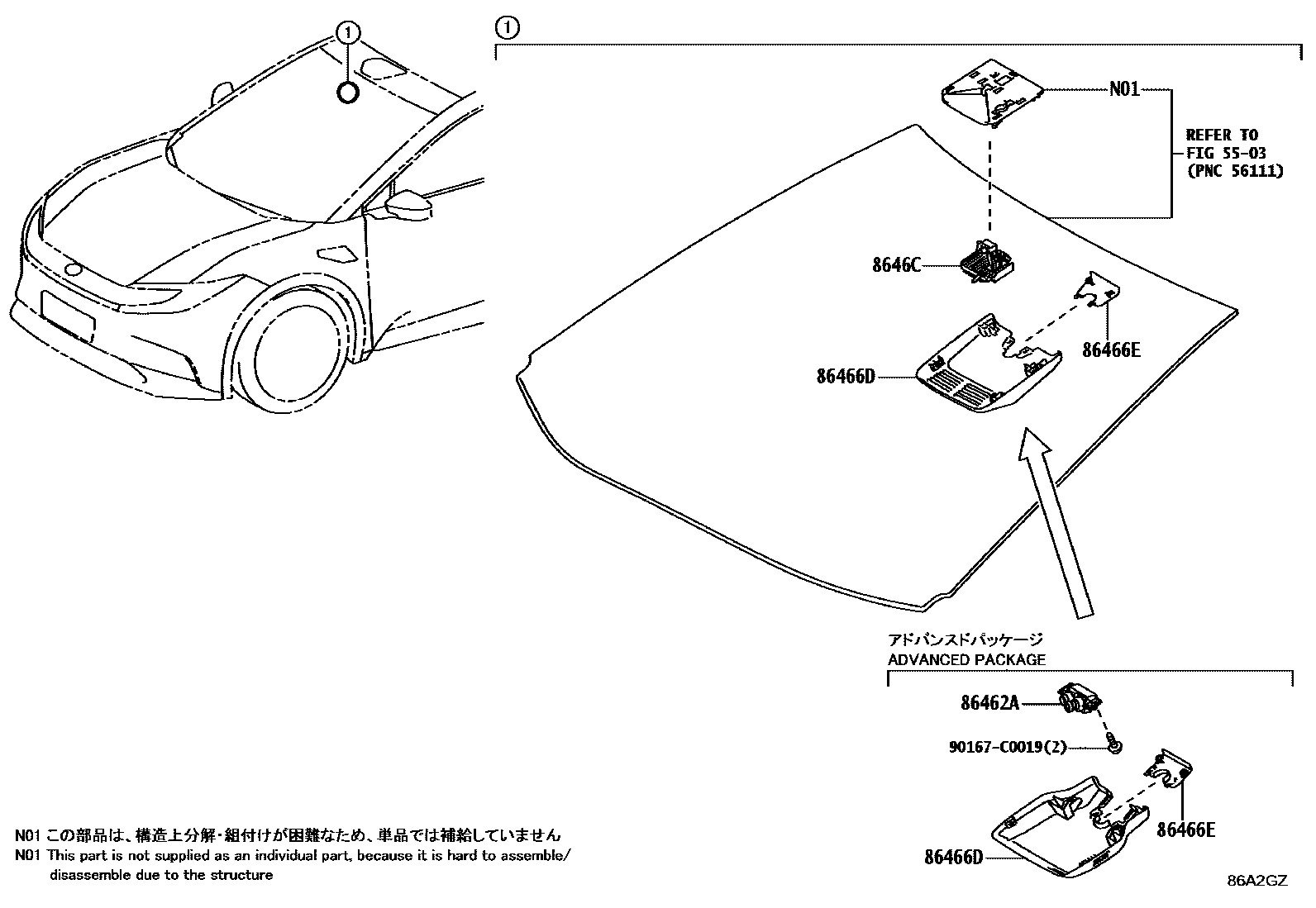 ①

①

N01

REFER TO
FIG 55-03
(PNC 56111)

8646C

86466E

86466D

アドバンスドパッケージ
ADVANCED PACKAGE

86462A

90167-C0019(2)

86466E

86466D

N01 この部品は、構造上分解・組付けが困難なため、単品では補給していません
N01 This part is not supplied as an individual part, because it is hard to assemble/ disassemble due to the structure

86A2GZ