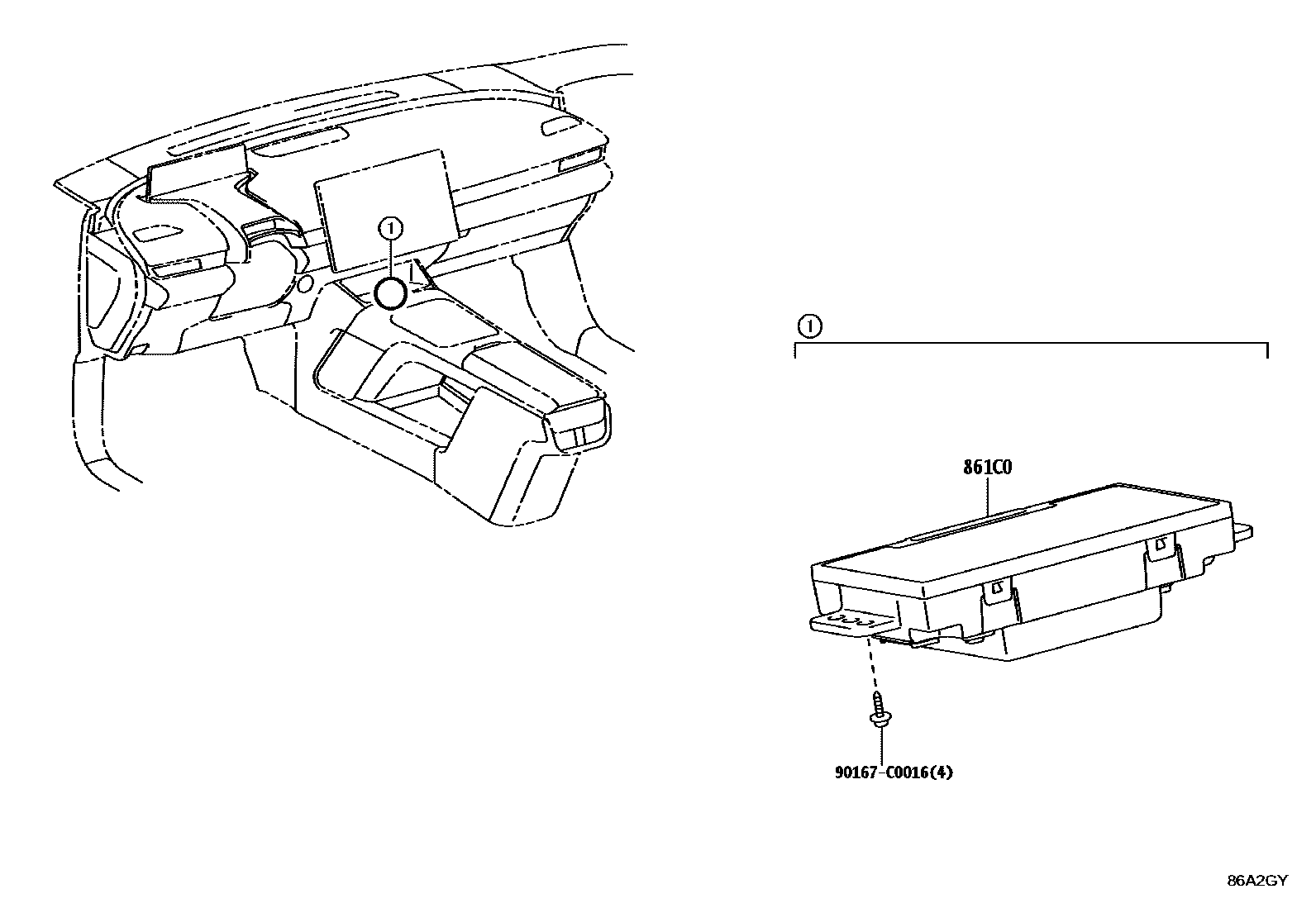 ①

①

861C0

90167-C0016(4)

86A2GY