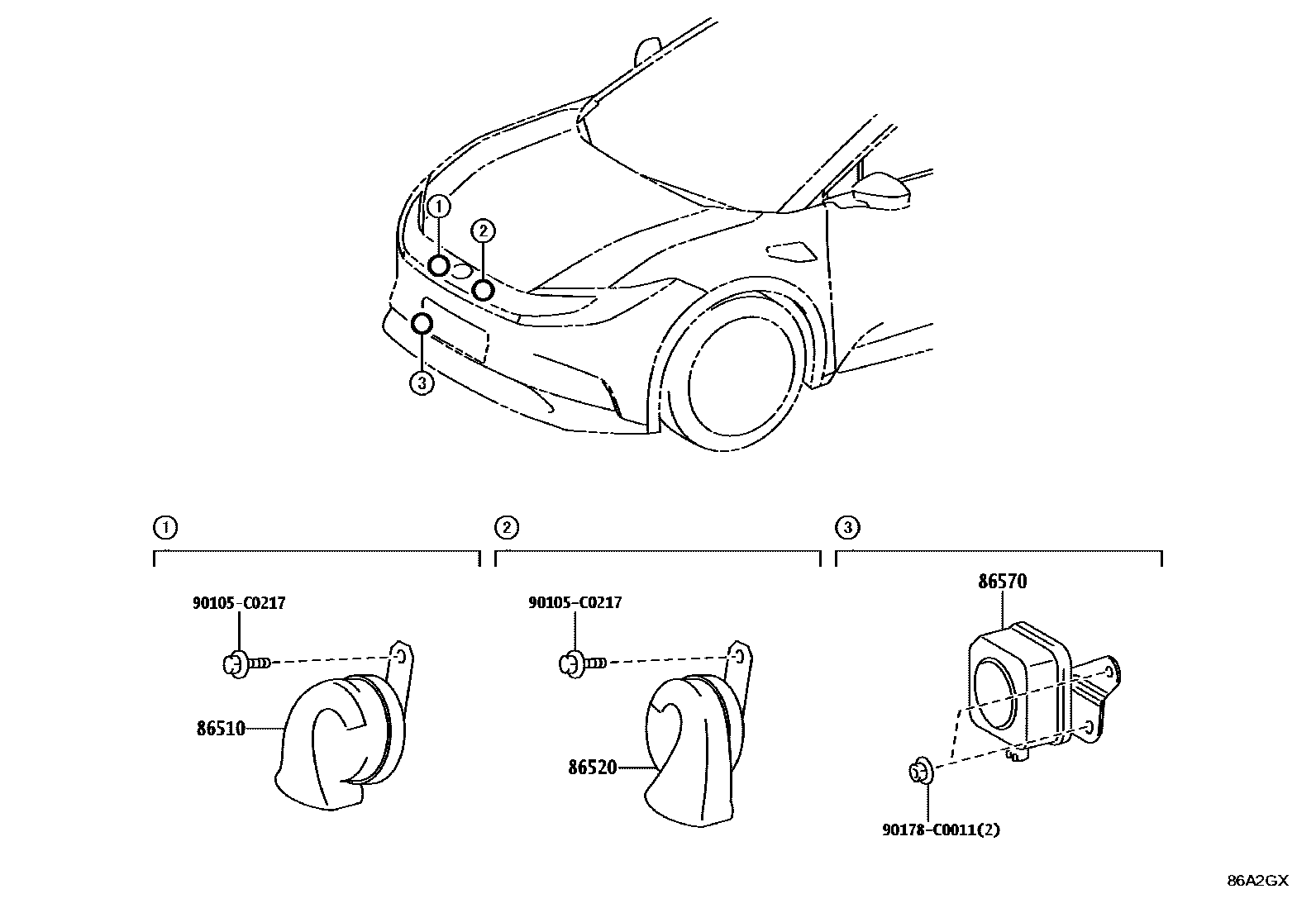 ①
②
③

①
90105-C0217
86510

②
90105-C0217
86520

③
86570
90178-C0011(2)

86A2GX