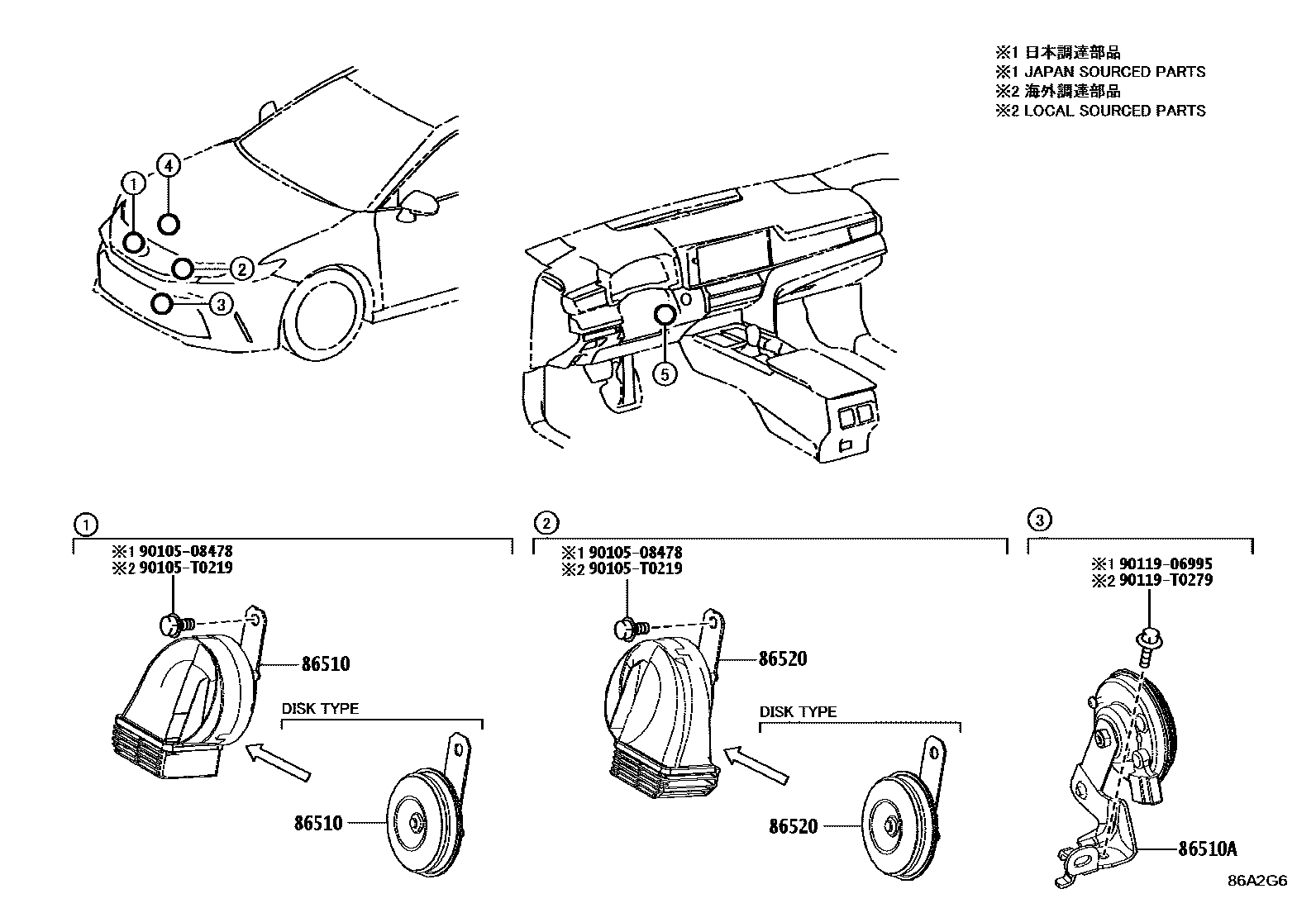 ※1 日本調達部品
※1 JAPAN SOURCED PARTS
※2 海外調達部品
※2 LOCAL SOURCED PARTS

1
4
2
3
5

1
※1 90105-08478
※2 90105-T0219
86510
DISK TYPE
86510

2
※1 90105-08478
※2 90105-T0219
86520
DISK TYPE
86520

3
※1 90119-06995
※2 90119-T0279
86510A

86A2G6