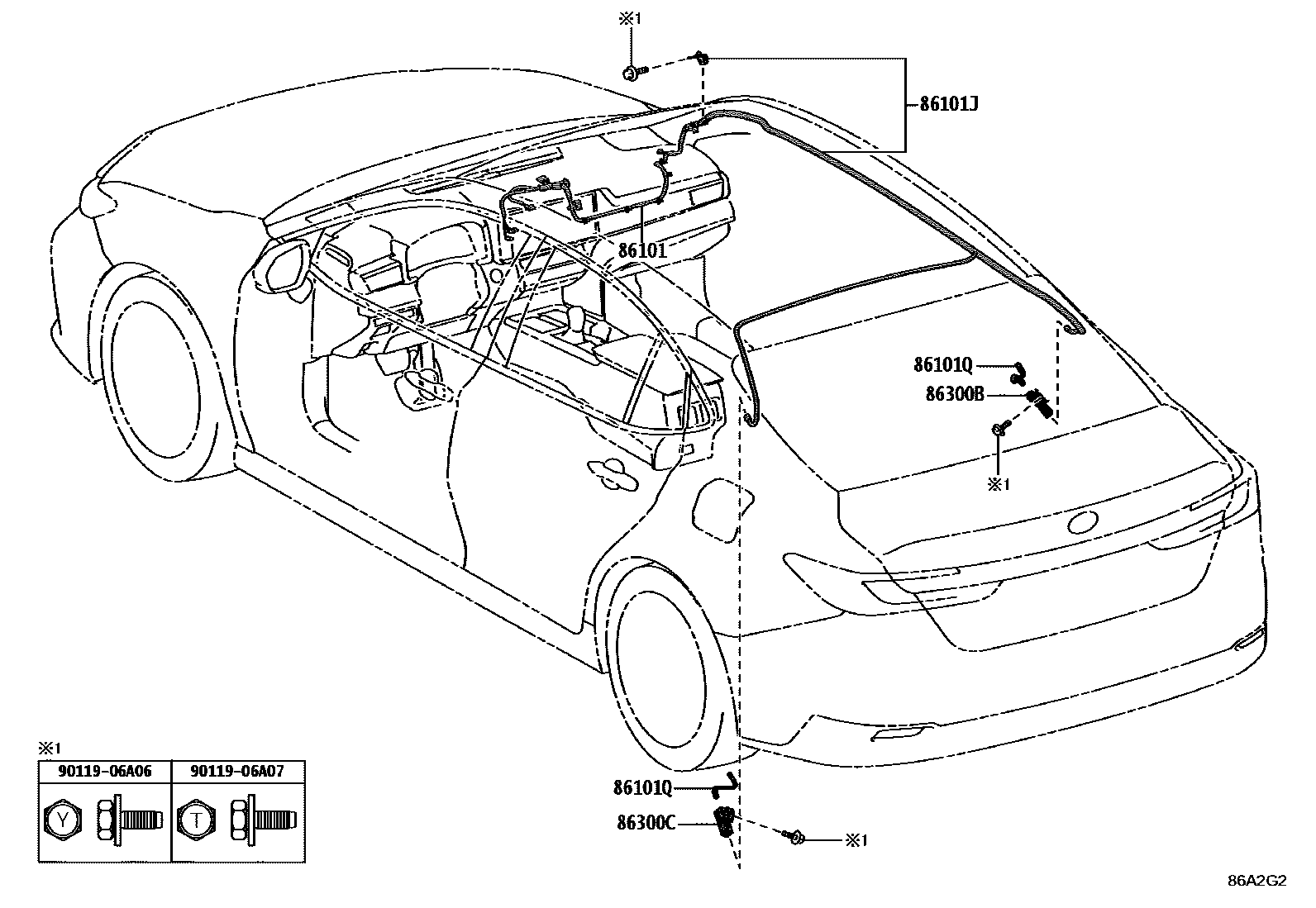 ※1

86101J

86101

86101Q
86300B

※1

※1

| 90119-06A06 | 90119-06A07 |
|---|---|
| Y | T |

86101Q
86300C
※1

86A2G2