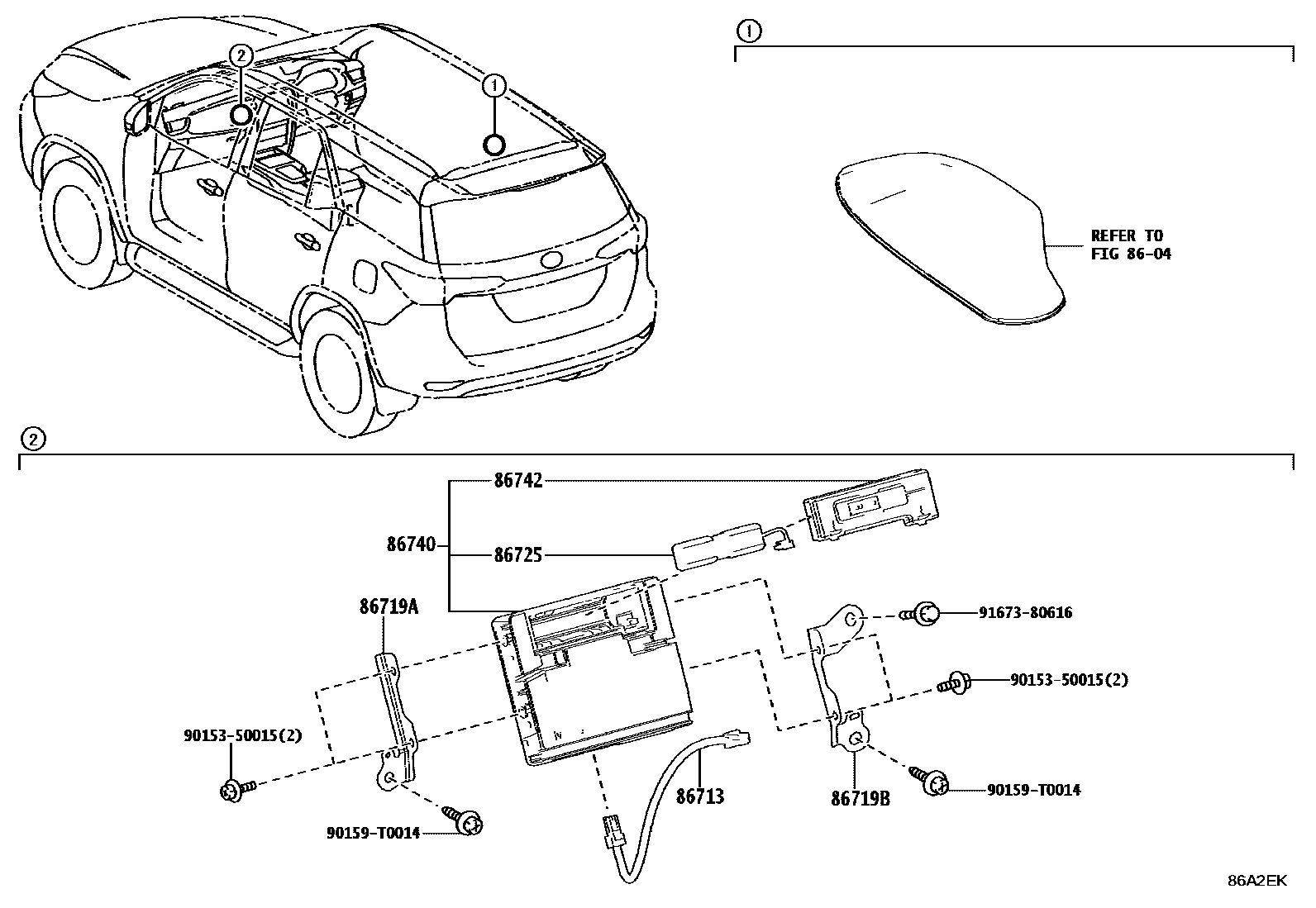 2
1
1
REFER TO
FIG 86-04
2
86742
86740
86725
86719A
91673-80616
90153-50015(2)
90153-50015(2)
86713
86719B
90159-T0014
90159-T0014
86A2EK