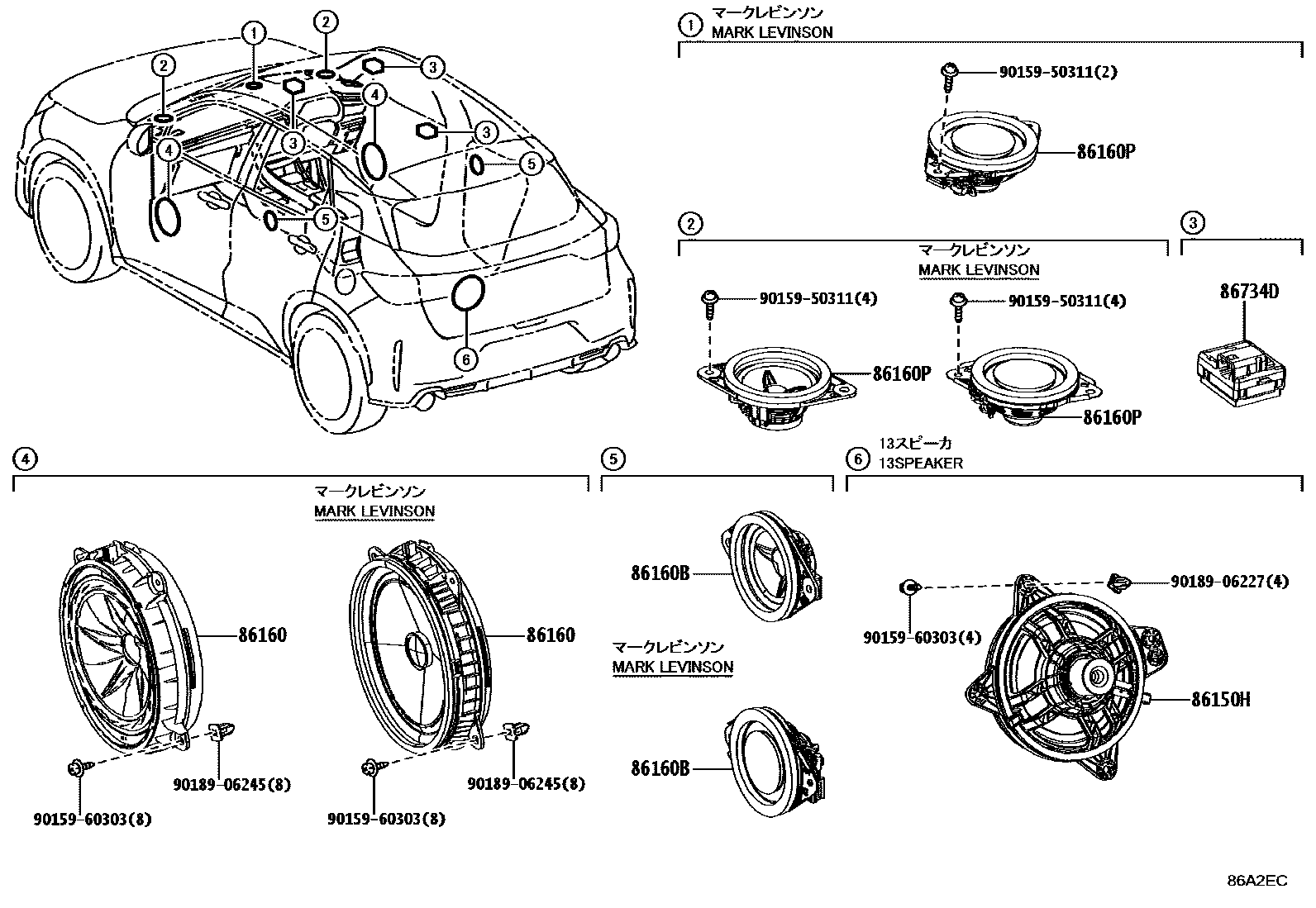 1
2
2
3
3
3
4
4
5
5
6

1 マークレビンソン
MARK LEVINSON

90159-50311(2)
86160P

2
マークレビンソン
MARK LEVINSON

90159-50311(4)
86160P
90159-50311(4)
86160P

3
86734D

4
マークレビンソン
MARK LEVINSON

86160
90189-06245(8)
90159-60303(8)
86160
90189-06245(8)
90159-60303(8)

5
86160B
マークレビンソン
MARK LEVINSON
86160B

6 13スピーカ
13SPEAKER

90189-06227(4)
90159-60303(4)
86150H

86A2EC