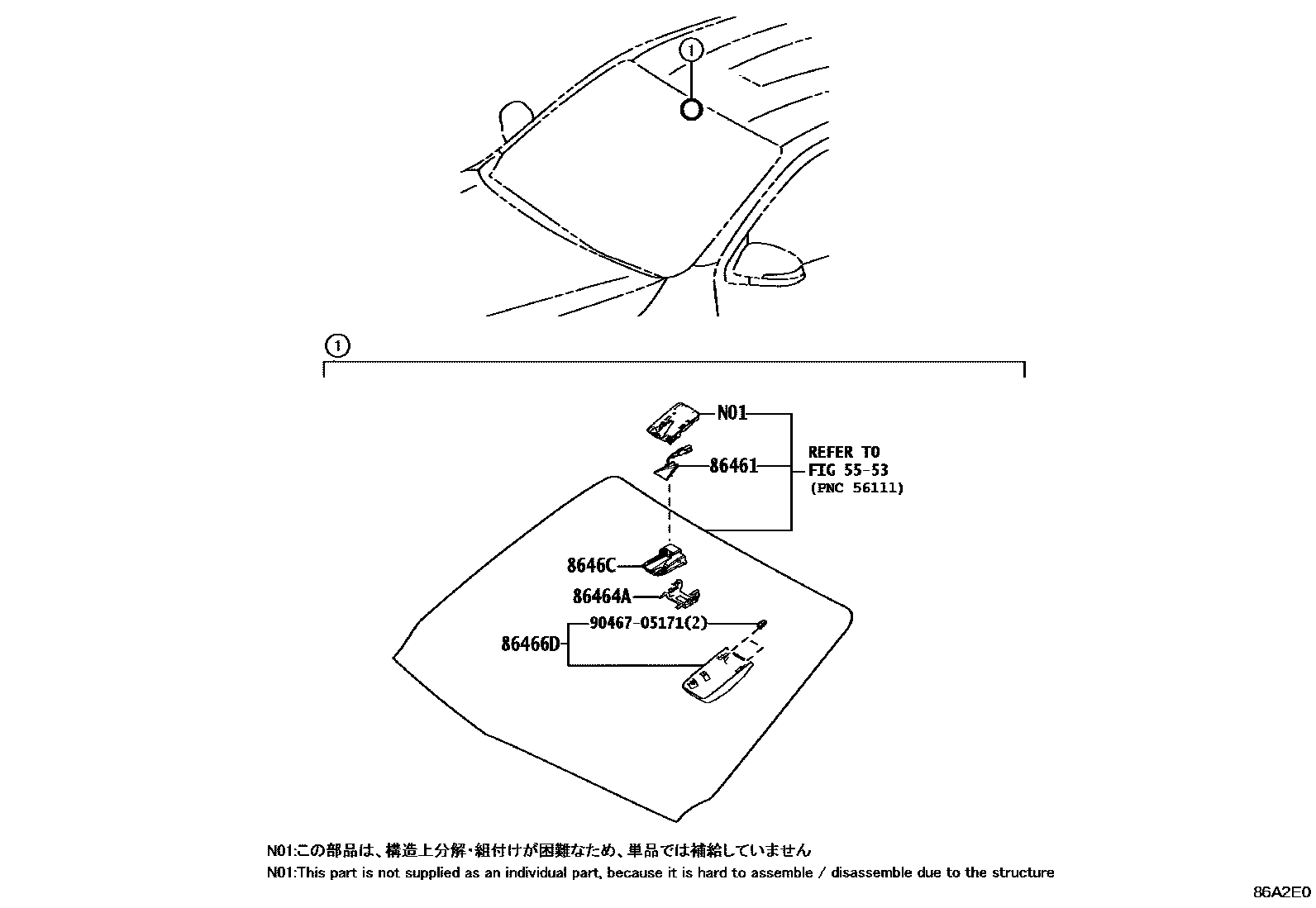 1

1

N01

86461

REFER TO
FIG 55-53
(PNC 56111)

8646C

86464A

90467-05171(2)

86466D

N01:この部品は、構造上分解・組付けが困難なため、単品では補給していません
N01:This part is not supplied as an individual part, because it is hard to assemble / disassemble due to the structure

86A2E0