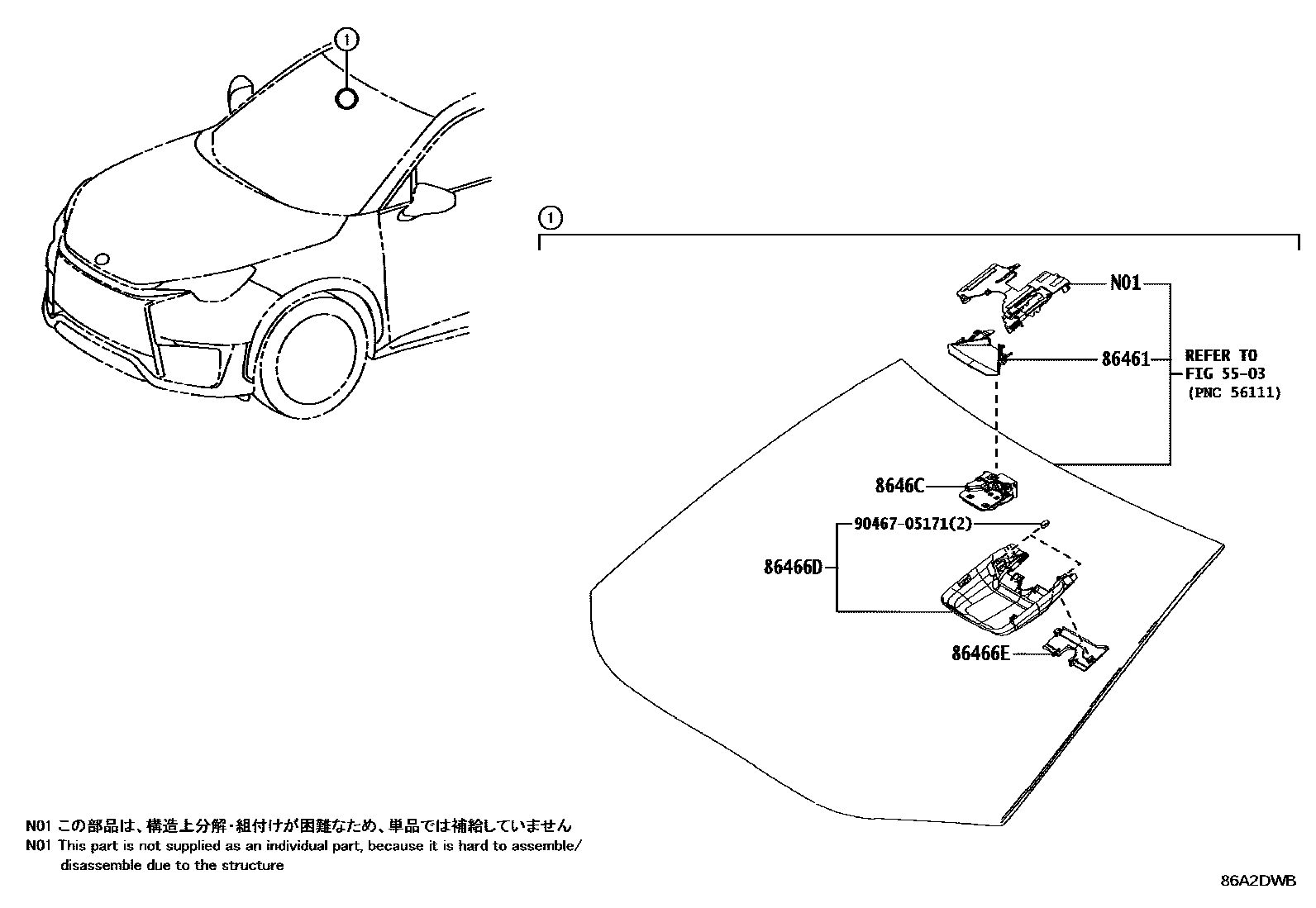 ①

①

N01

86461

REFER TO FIG 55-03 (PNC 56111)

8646C

90467-05171(2)

86466D

86466E

N01 この部品は、構造上分解・組付けが困難なため、単品では補給していません
N01 This part is not supplied as an individual part, because it is hard to assemble/ disassemble due to the structure

86A2DWB