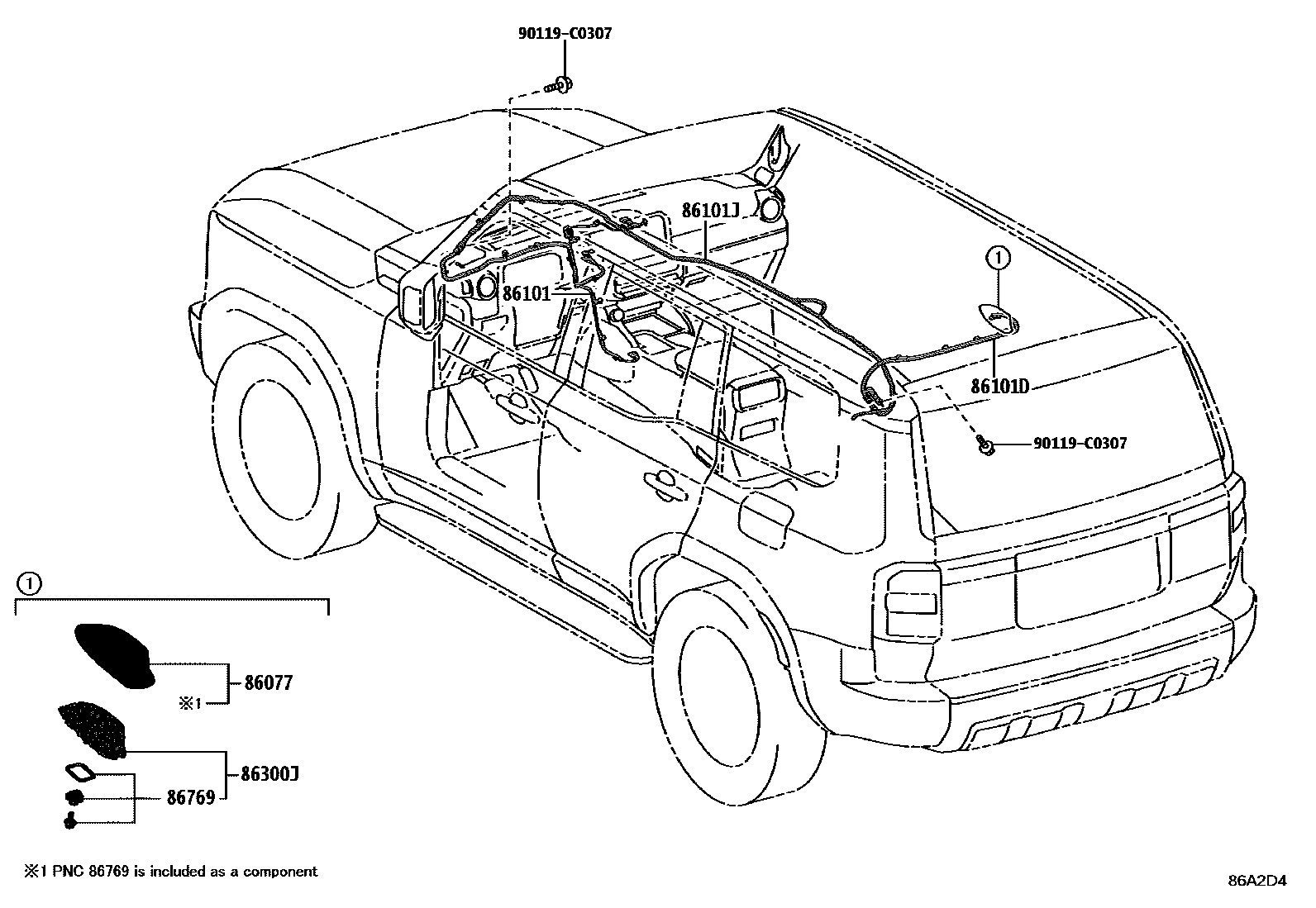 90119-C0307

86101J

①

86101

86101D

90119-C0307

①

86077

※1

86300J

86769

※1 PNC 86769 is included as a component

86A2D4