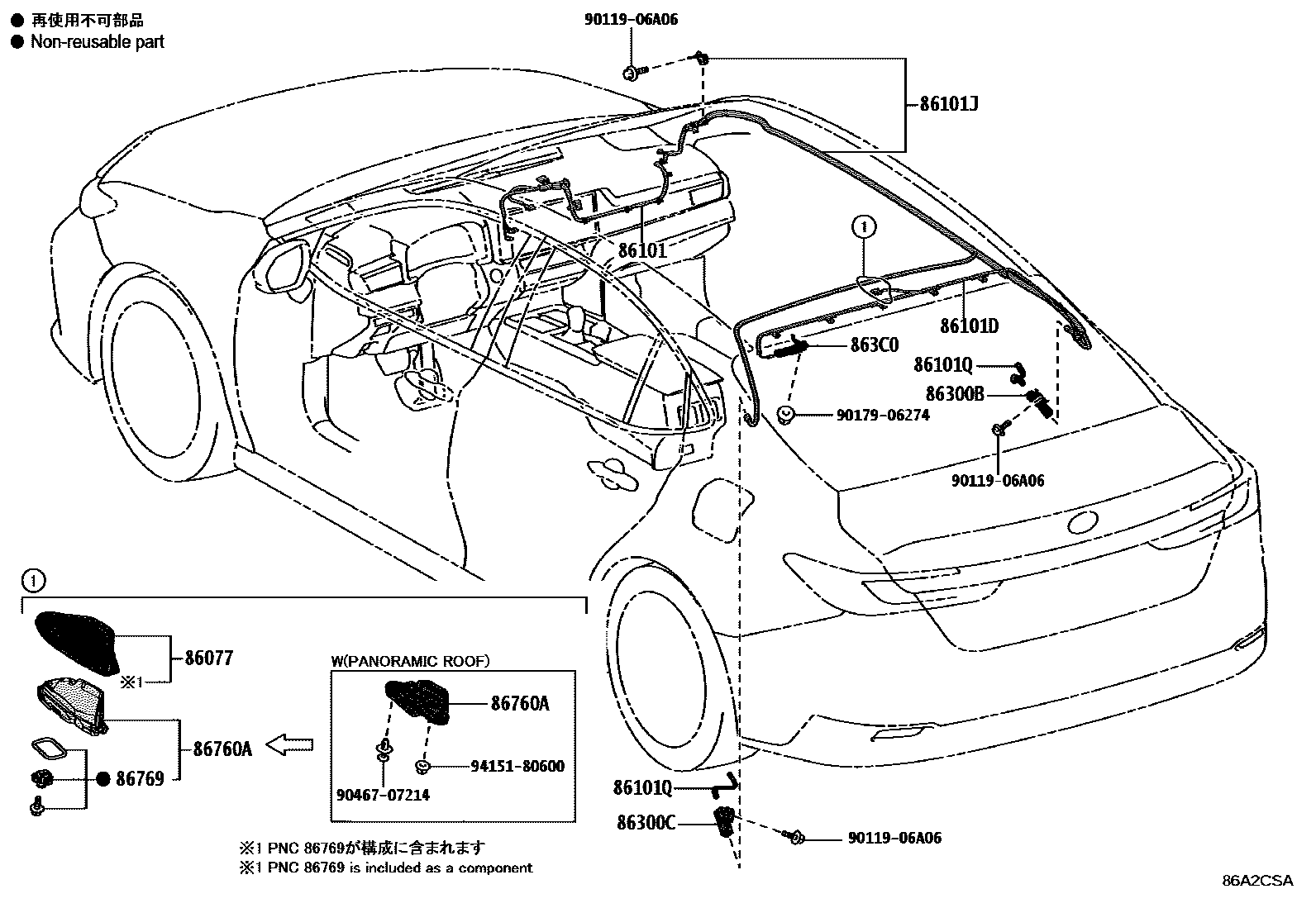 ● 再使用不可部品
● Non-reusable part

90119-06A06

86101J

86101

①

86101D

863C0

86101Q

86300B

90179-06274

90119-06A06

①

86077

※1

86760A

● 86769

W(PANORAMIC ROOF)

86760A

94151-80600

90467-07214

86101Q

86300C

90119-06A06

※1 PNC 86769が構成に含まれます
※1 PNC 86769 is included as a component

86A2CSA