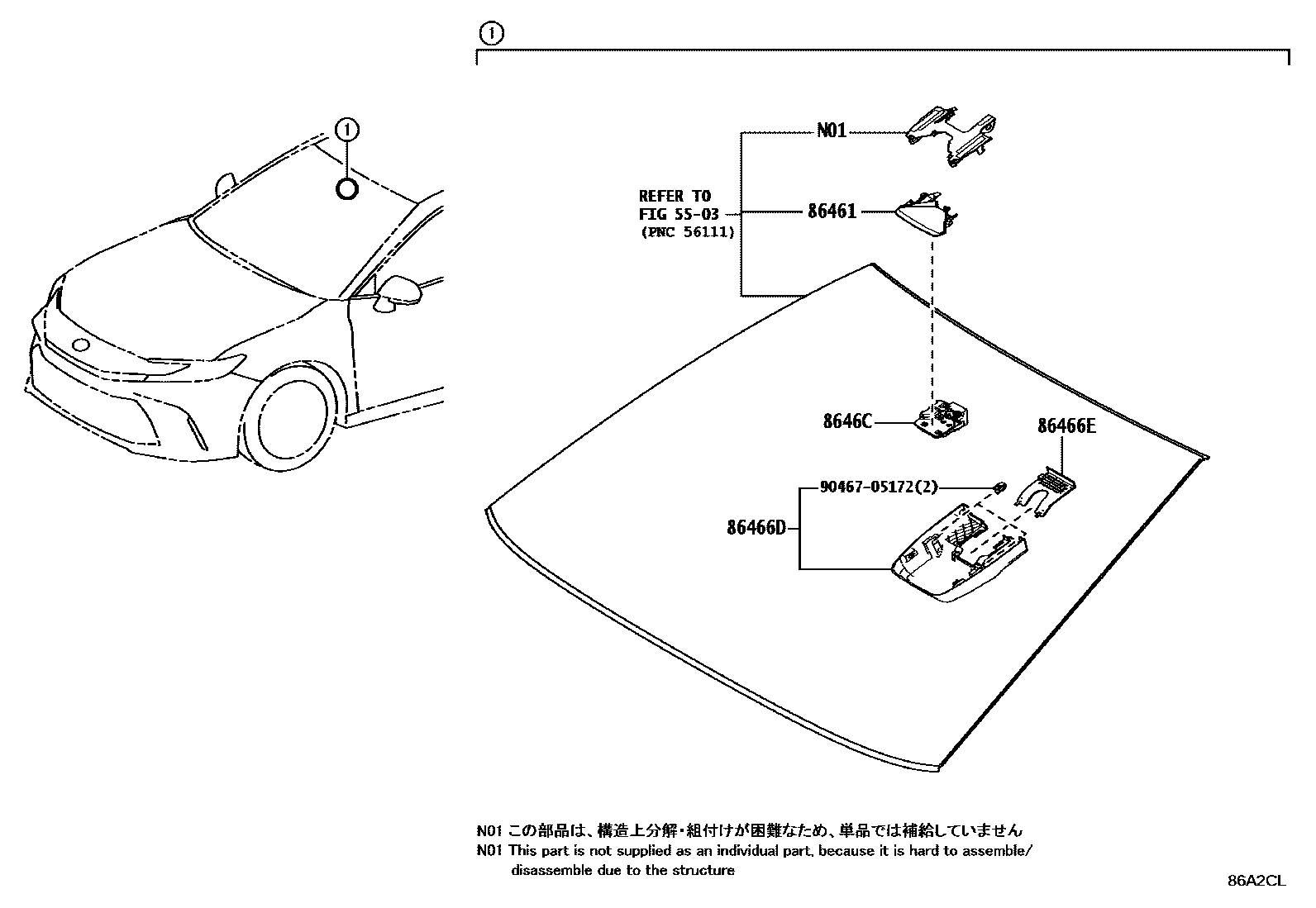 ①

①

N01

REFER TO
FIG 55-03
(PNC 56111)

86461

8646C

86466E

90467-05172(2)

86466D

N01 この部品は、構造上分解・組付けが困難なため、単品では補給していません
N01 This part is not supplied as an individual part, because it is hard to assemble/ disassemble due to the structure

86A2CL