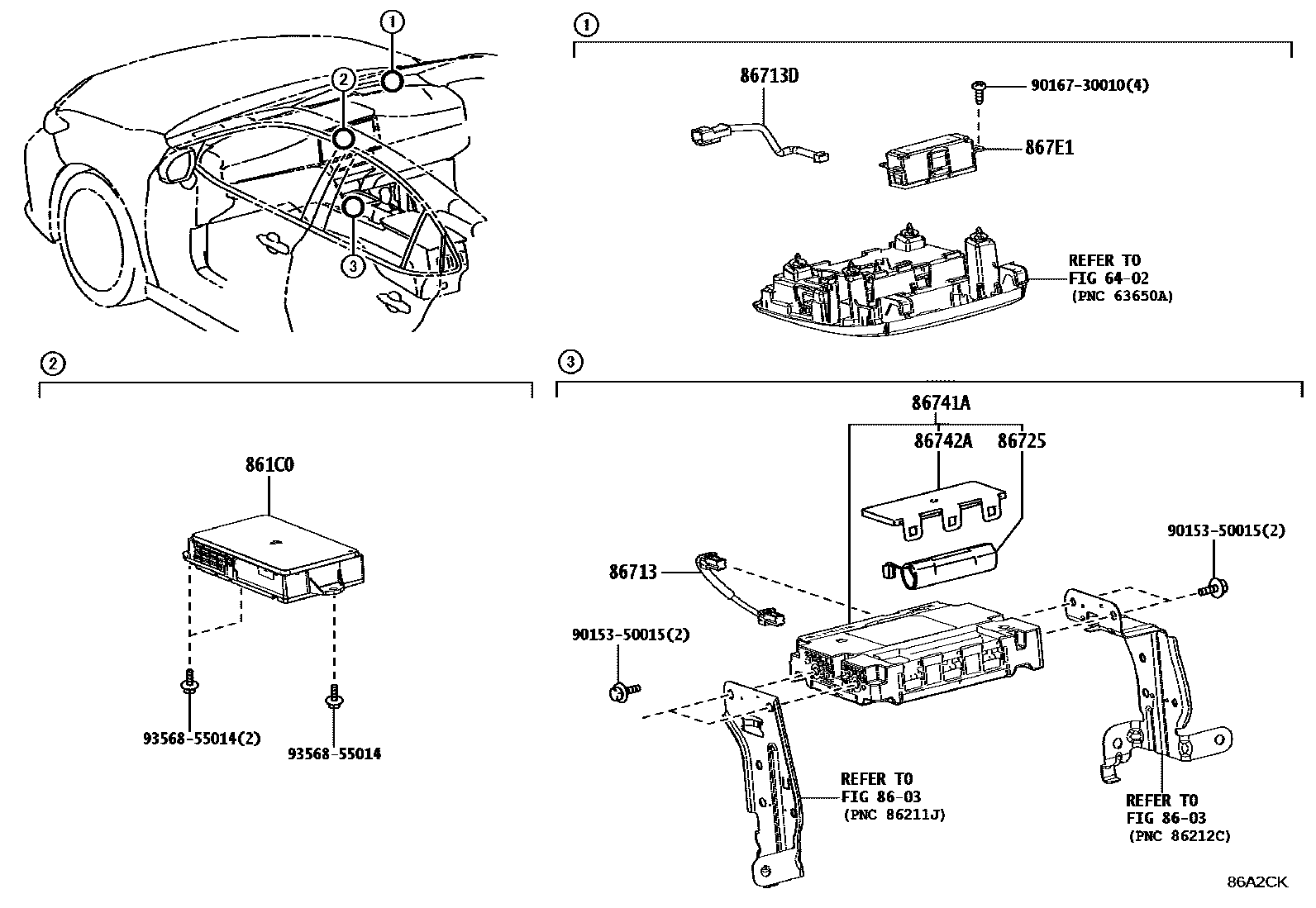 1
2
3

1
86713D
90167-30010(4)
867E1
REFER TO
FIG 64-02
(PNC 63650A)

2
861C0
93568-55014(2)
93568-55014

3
86741A
86742A
86725
86713
90153-50015(2)
90153-50015(2)
REFER TO
FIG 86-03
(PNC 86211J)
REFER TO
FIG 86-03
(PNC 86212C)

86A2CK