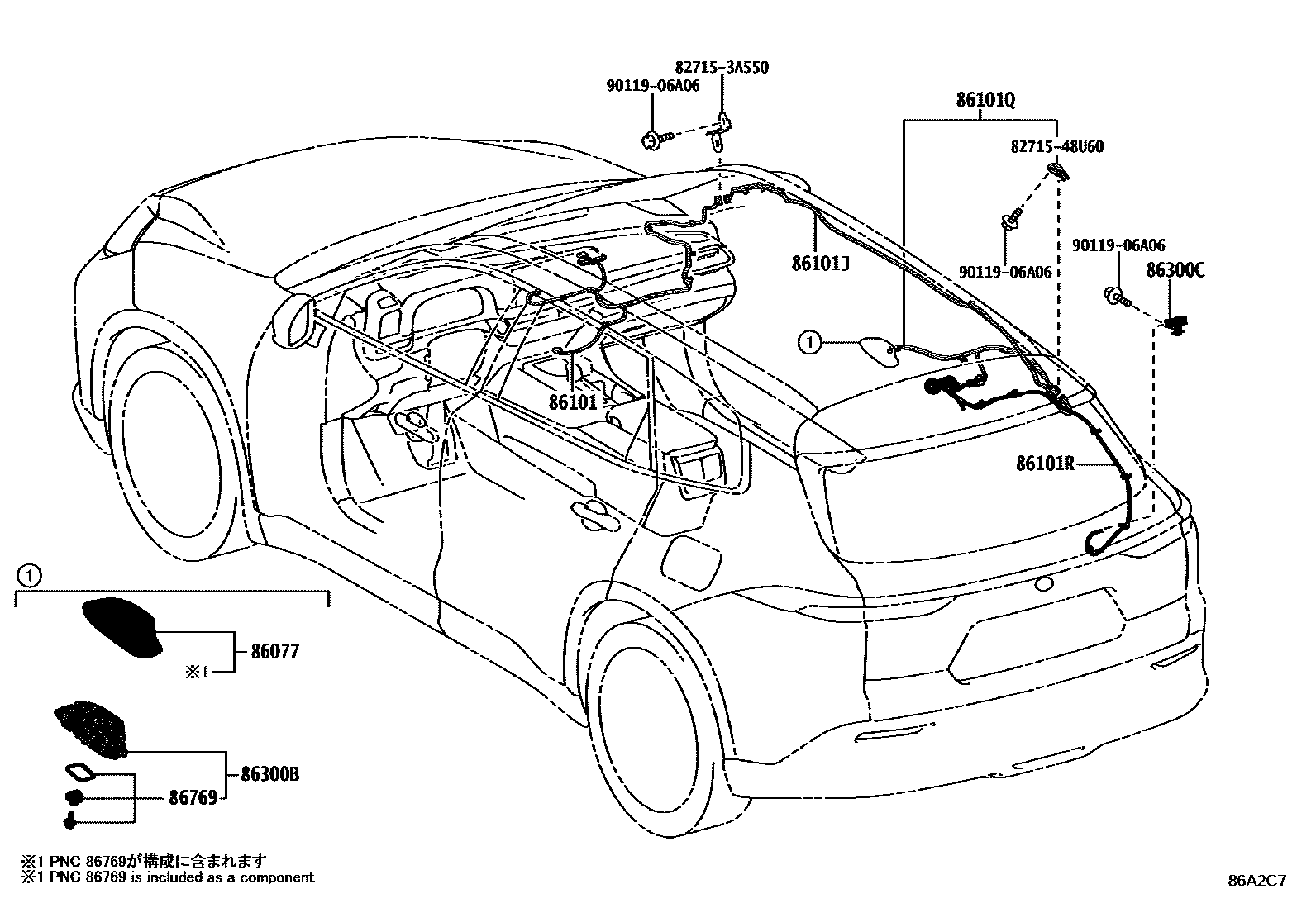 82715-3A550
90119-06A06
86101Q
82715-48U60
86101J
90119-06A06
90119-06A06
86300C
①
86101
86101R
①
86077
※1
86300B
86769
※1 PNC 86769が構成に含まれます
※1 PNC 86769 is included as a component
86A2C7