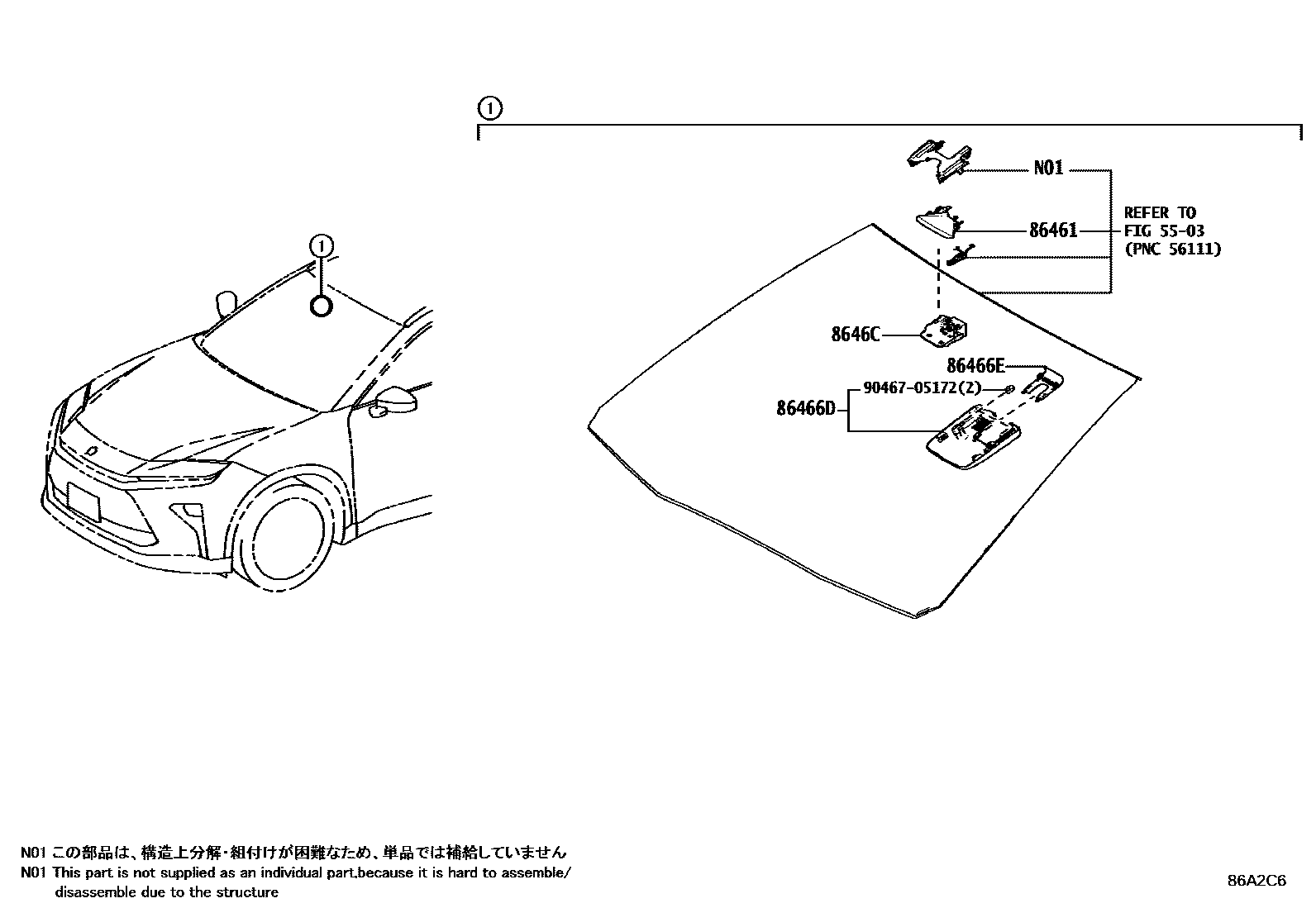 1

1

N01

86461

REFER TO FIG 55-03 (PNC 56111)

8646C

86466E

90467-05172(2)

86466D

N01 この部品は、構造上分解・組付けが困難なため、単品では補給していません
N01 This part is not supplied as an individual part,because it is hard to assemble/ disassemble due to the structure

86A2C6